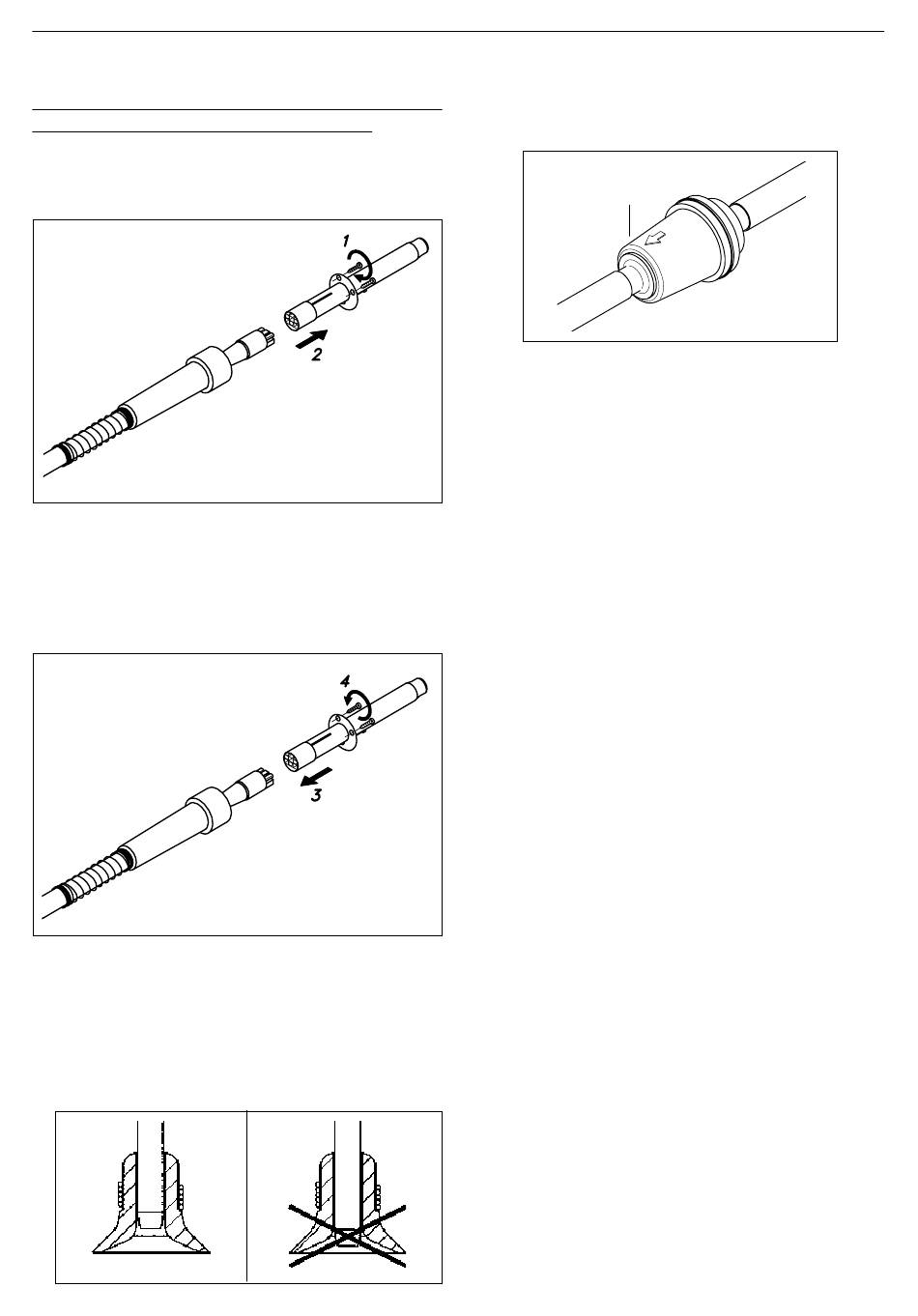 1

2

4

3