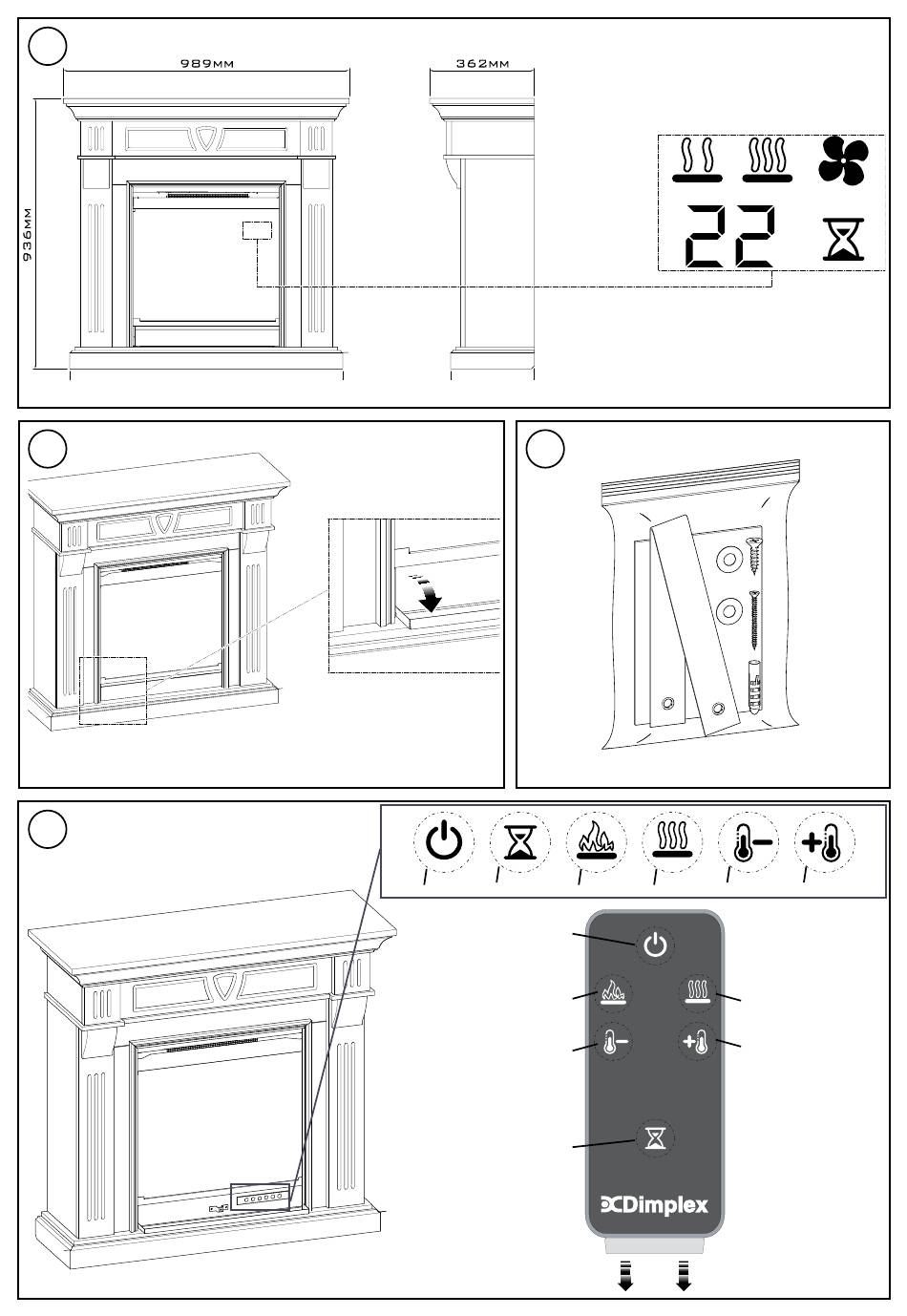 989MM

362MM

936MM

22

Dimplex