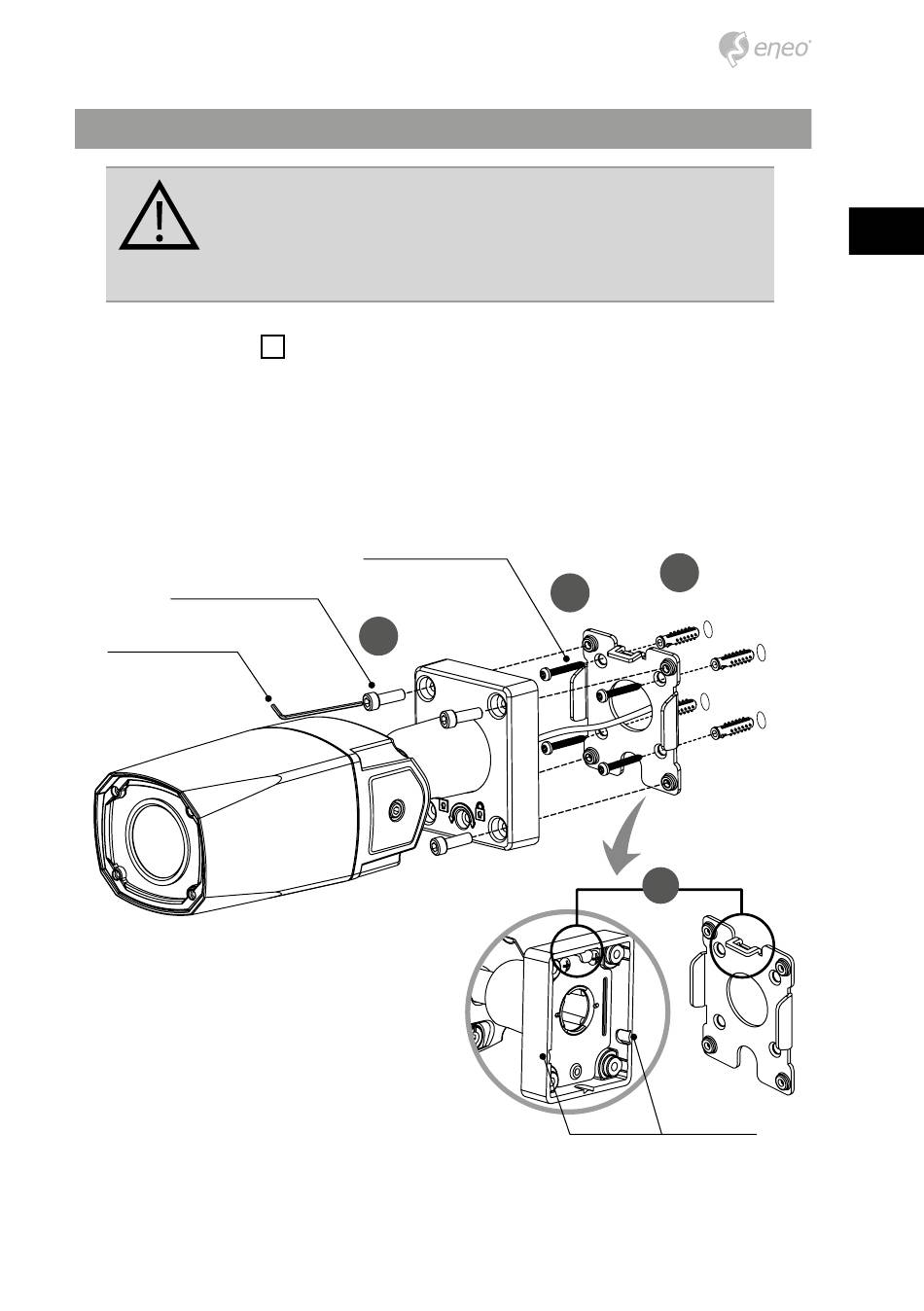 eneo