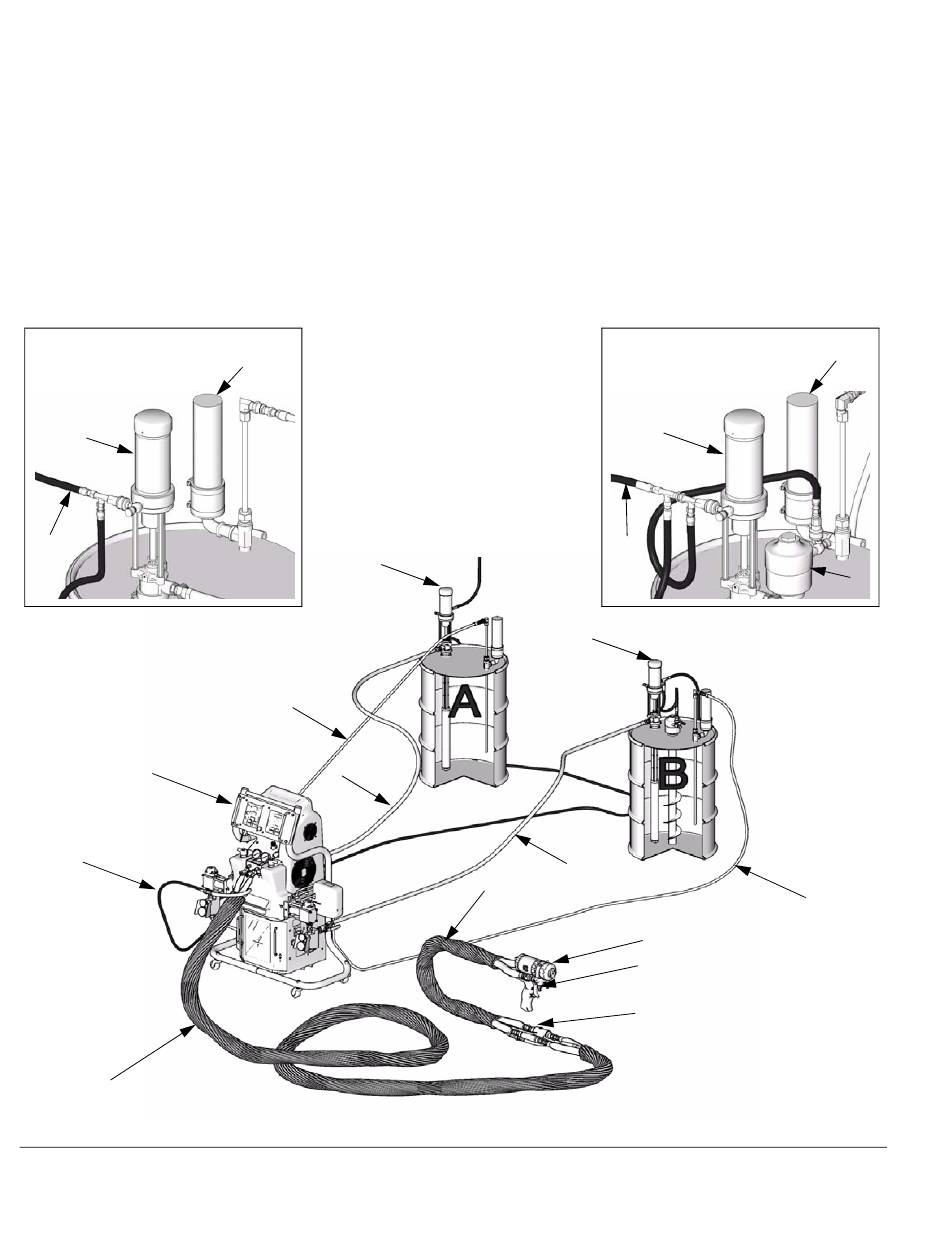 A

B