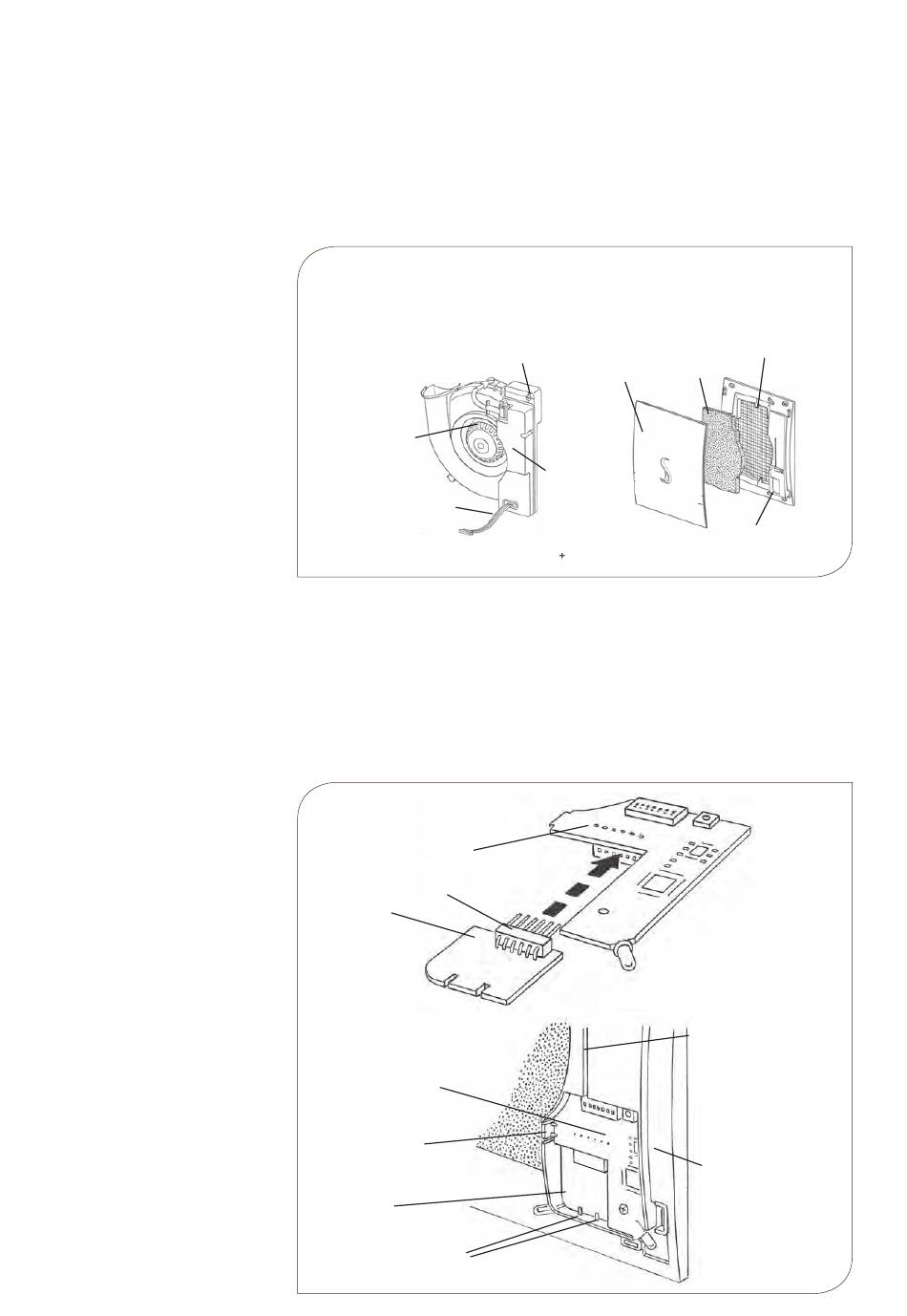 +