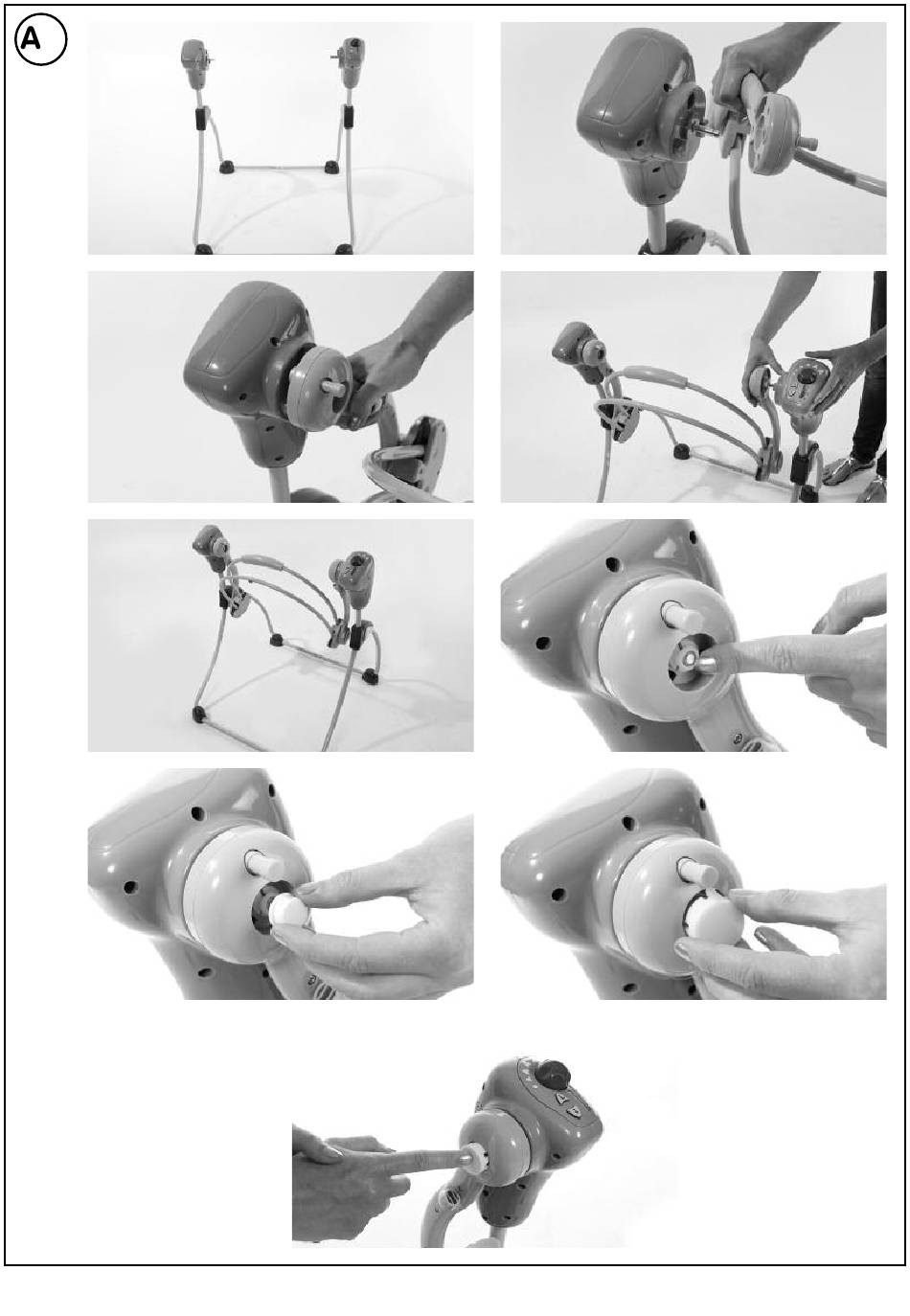 A