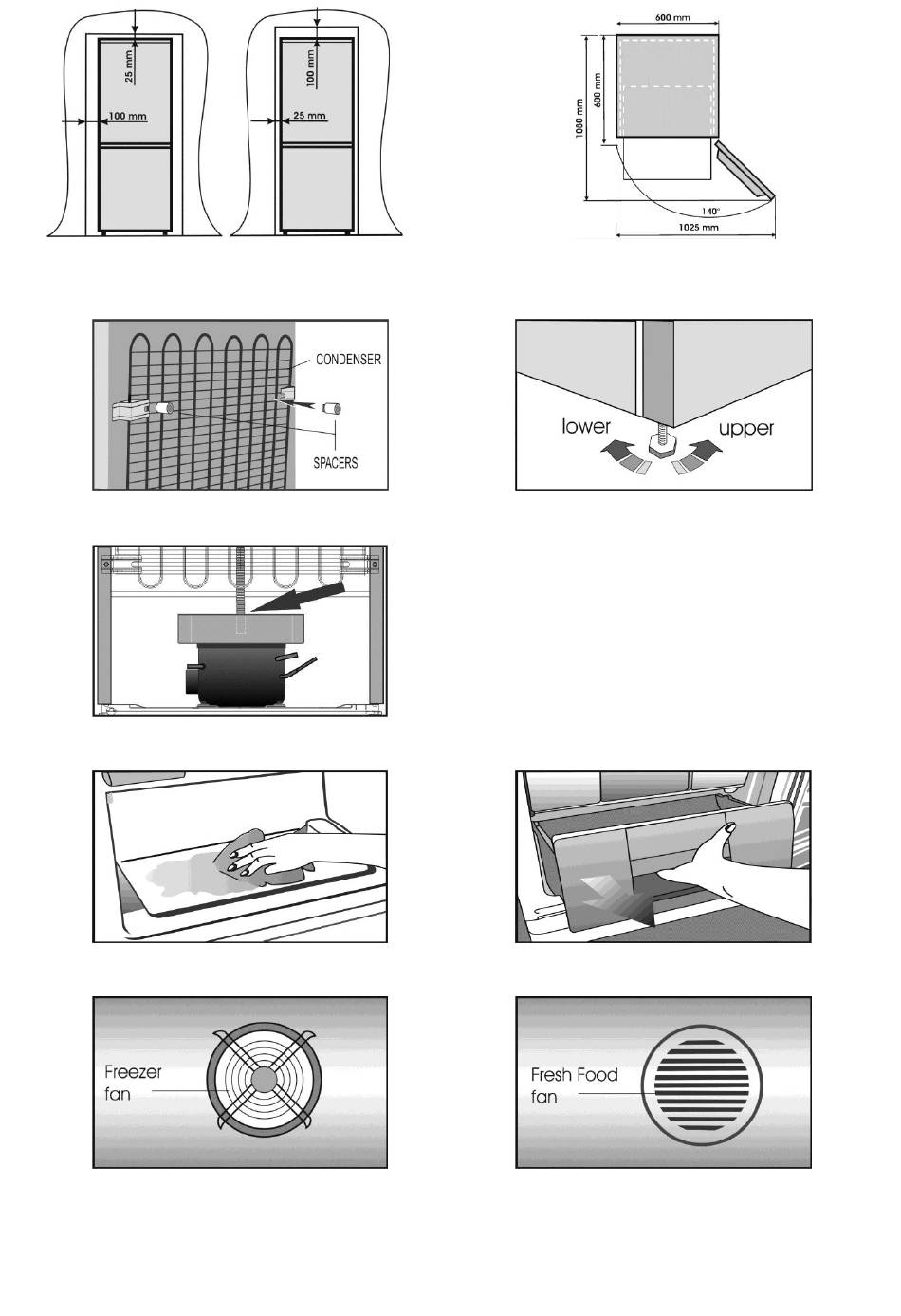 25 mm
100 mm
100 mm
25 mm

600 mm
600 mm
1080 mm
140°
1025 mm

CONDENSER
SPACERS

lower
upper

Freezer fan

Fresh Food fan