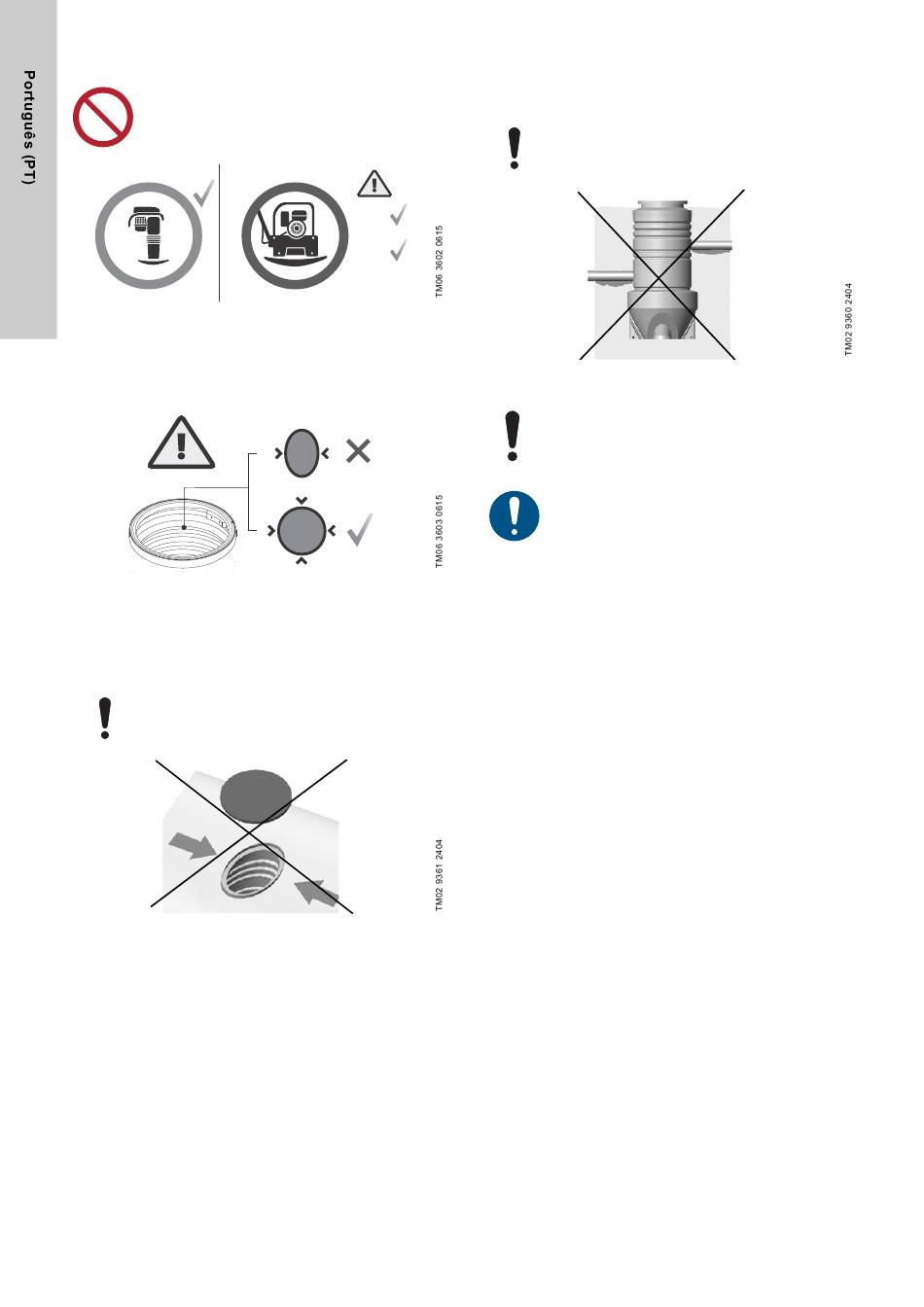 Português (PT)

TM06 3602 0615

TM06 3603 0615

TM02 9361 2404

TM02 9360 2404