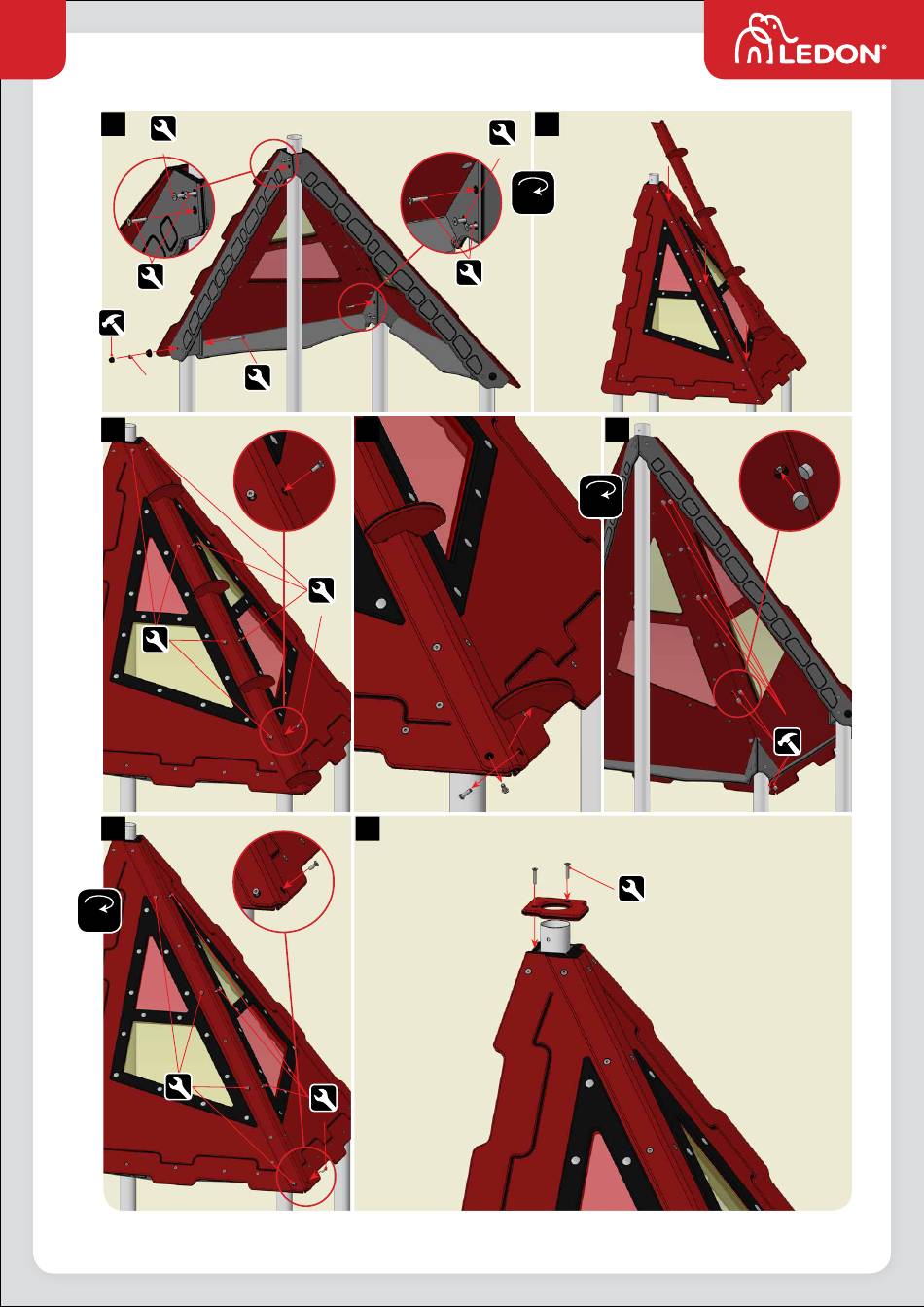 LEDON®