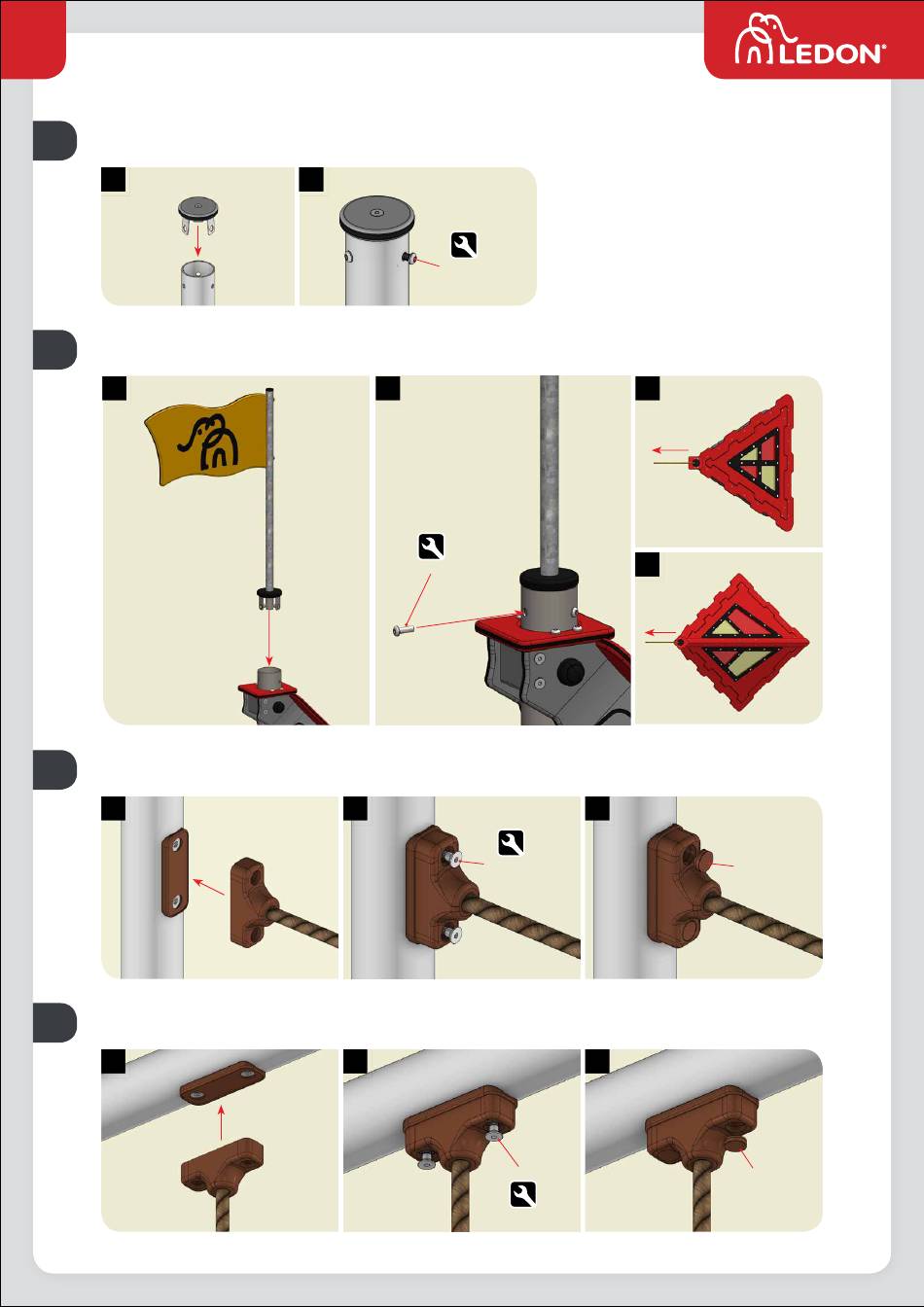 LEDON®