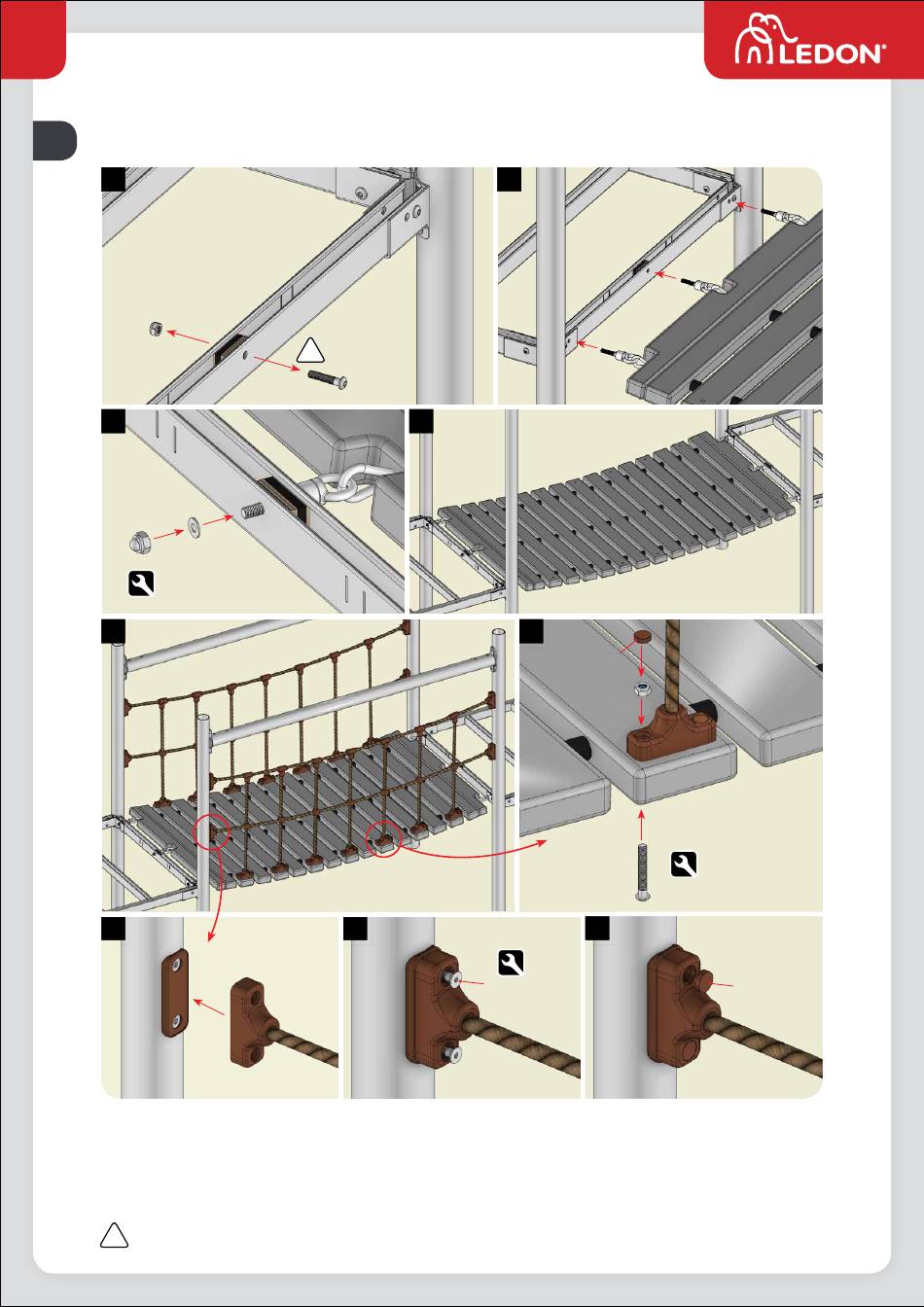 LEDON®