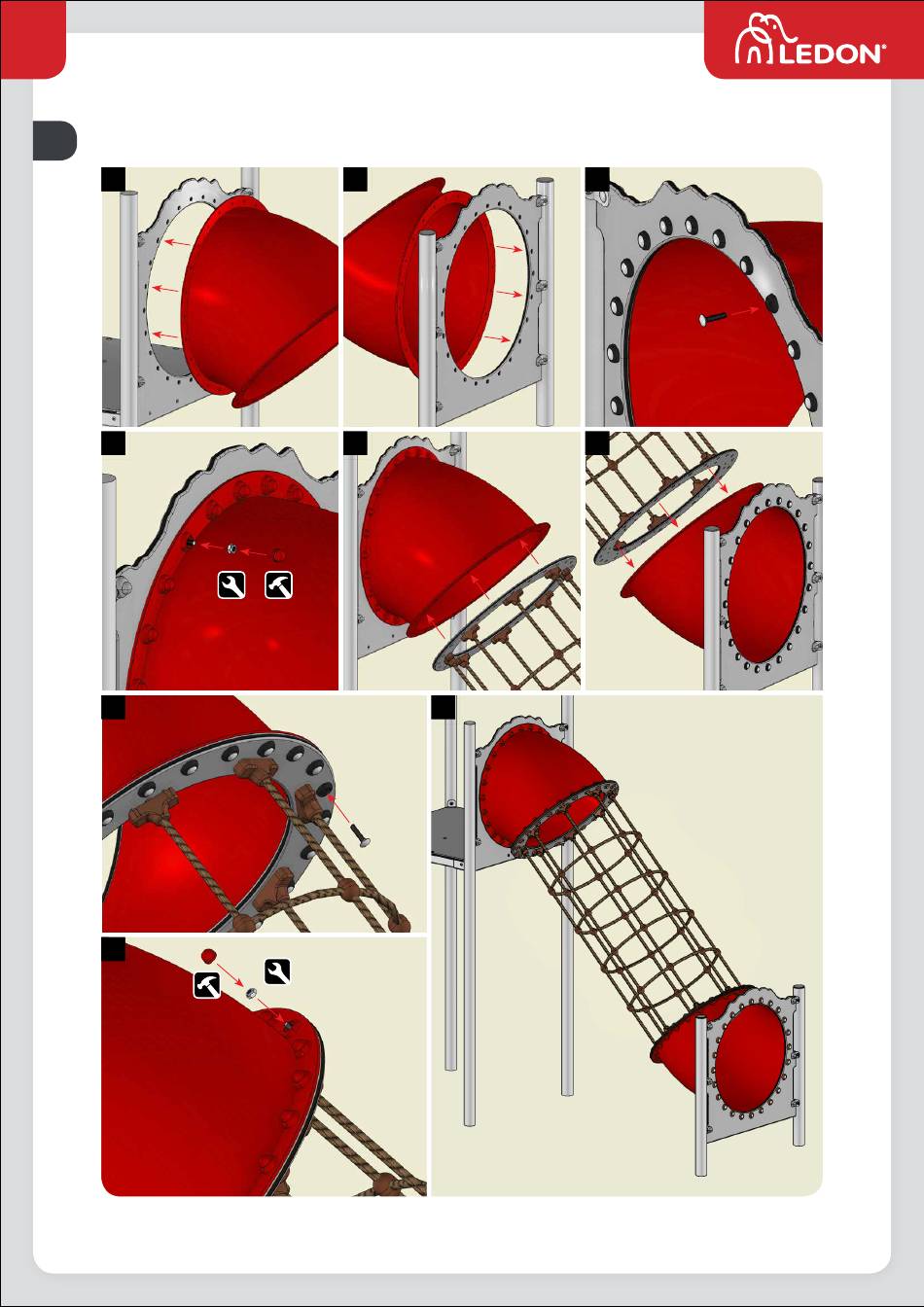 LEDON®