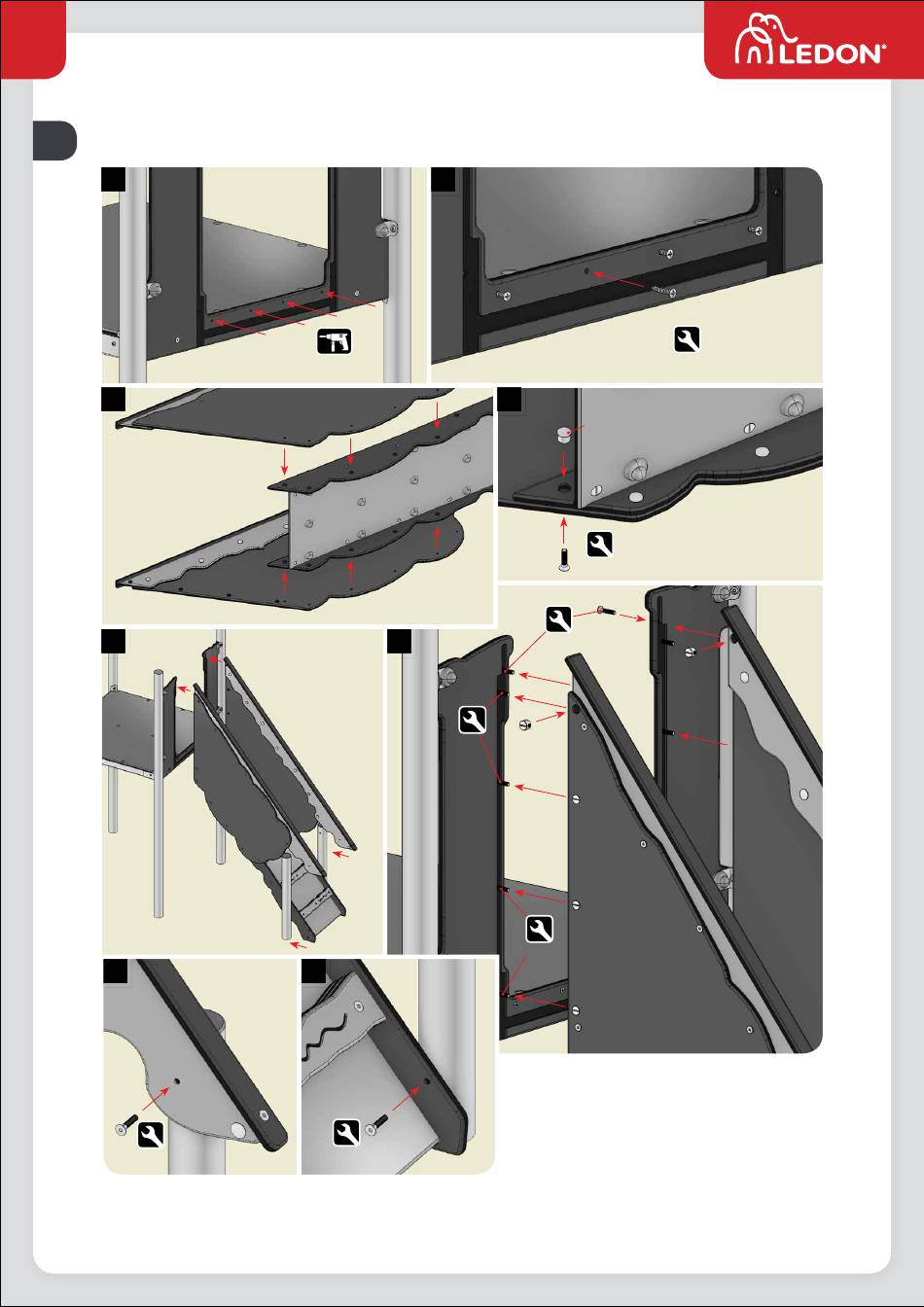 LEDON®