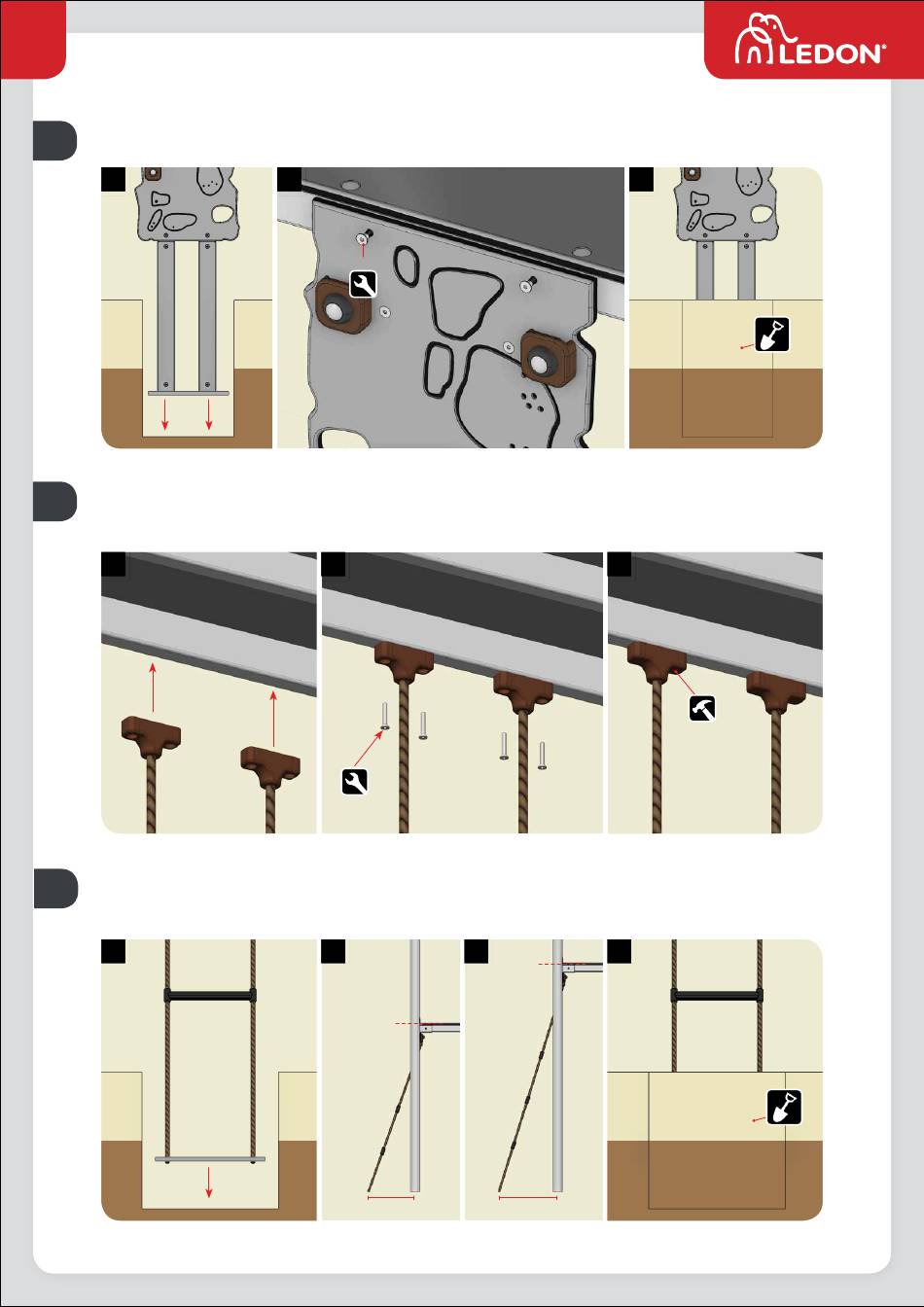 LEDON®