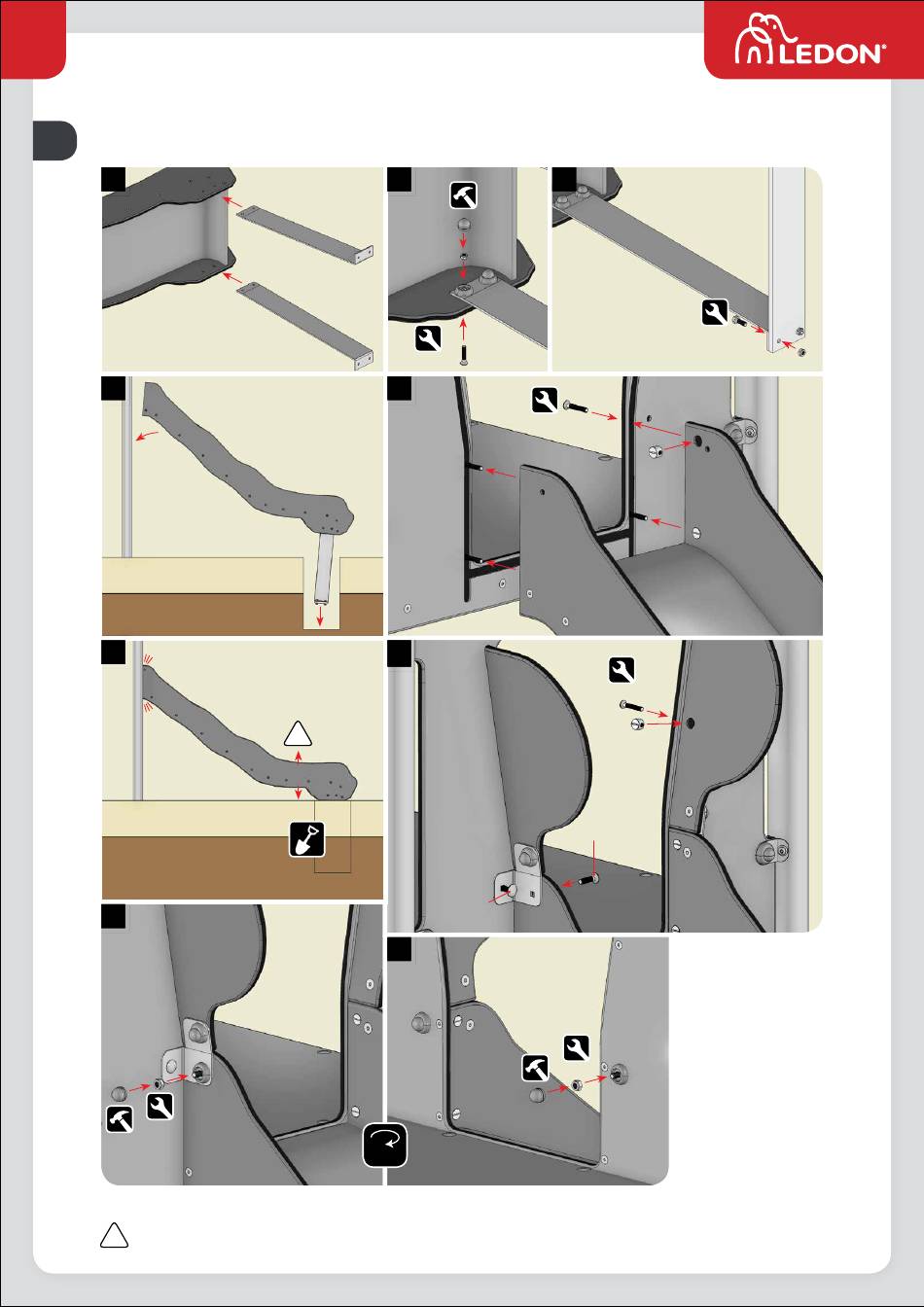 LEDON®