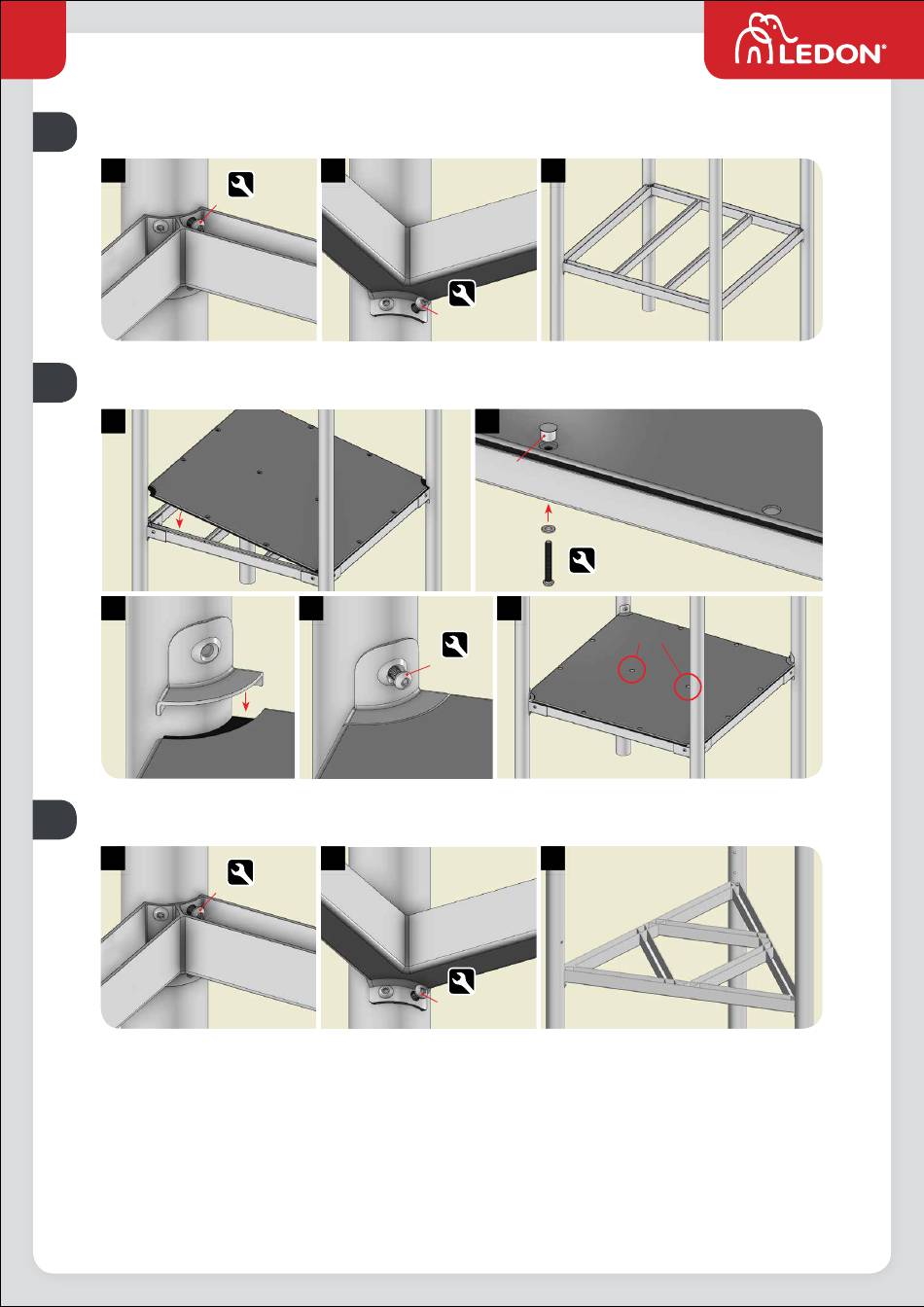 LEDON®