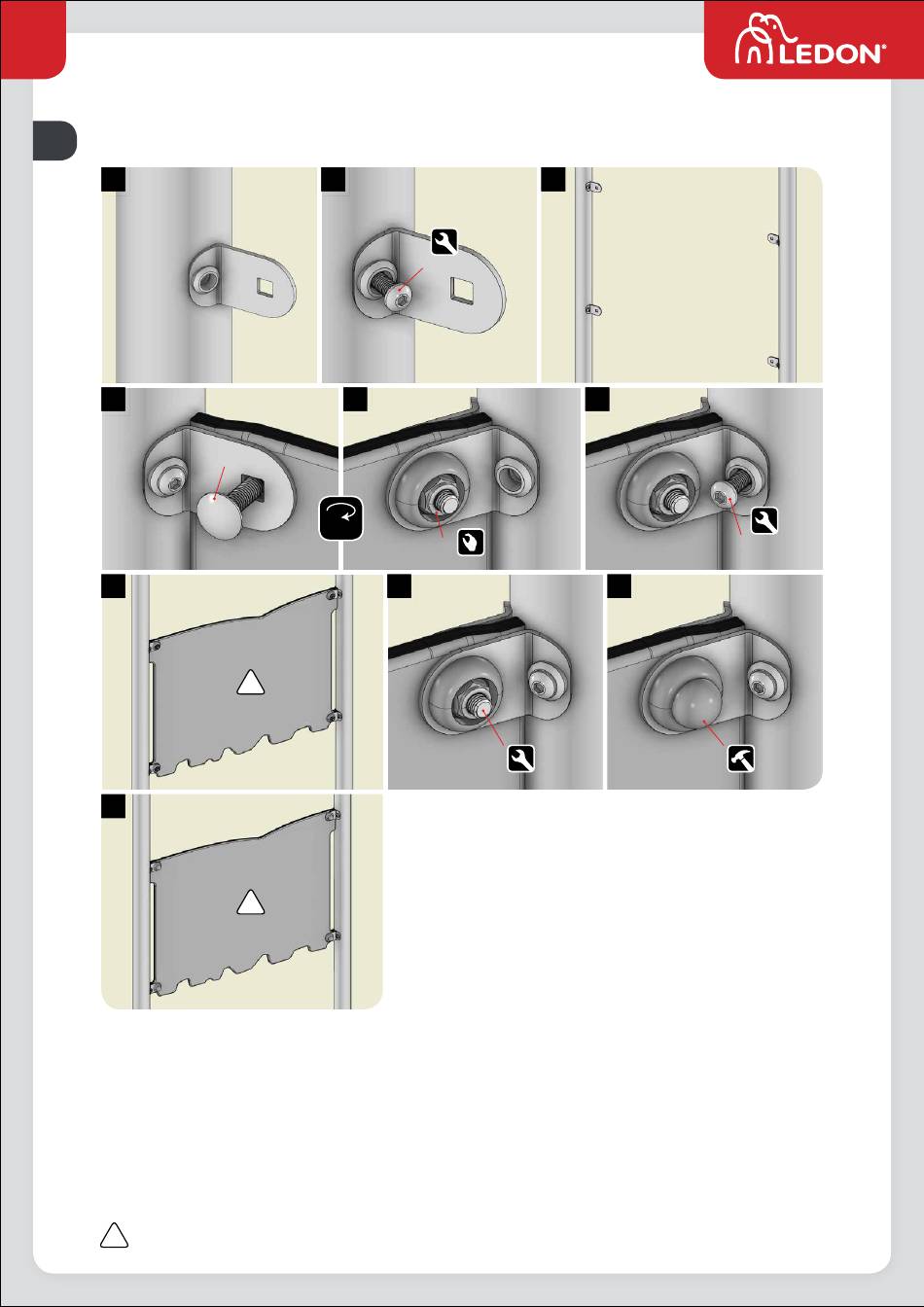 LEDON®