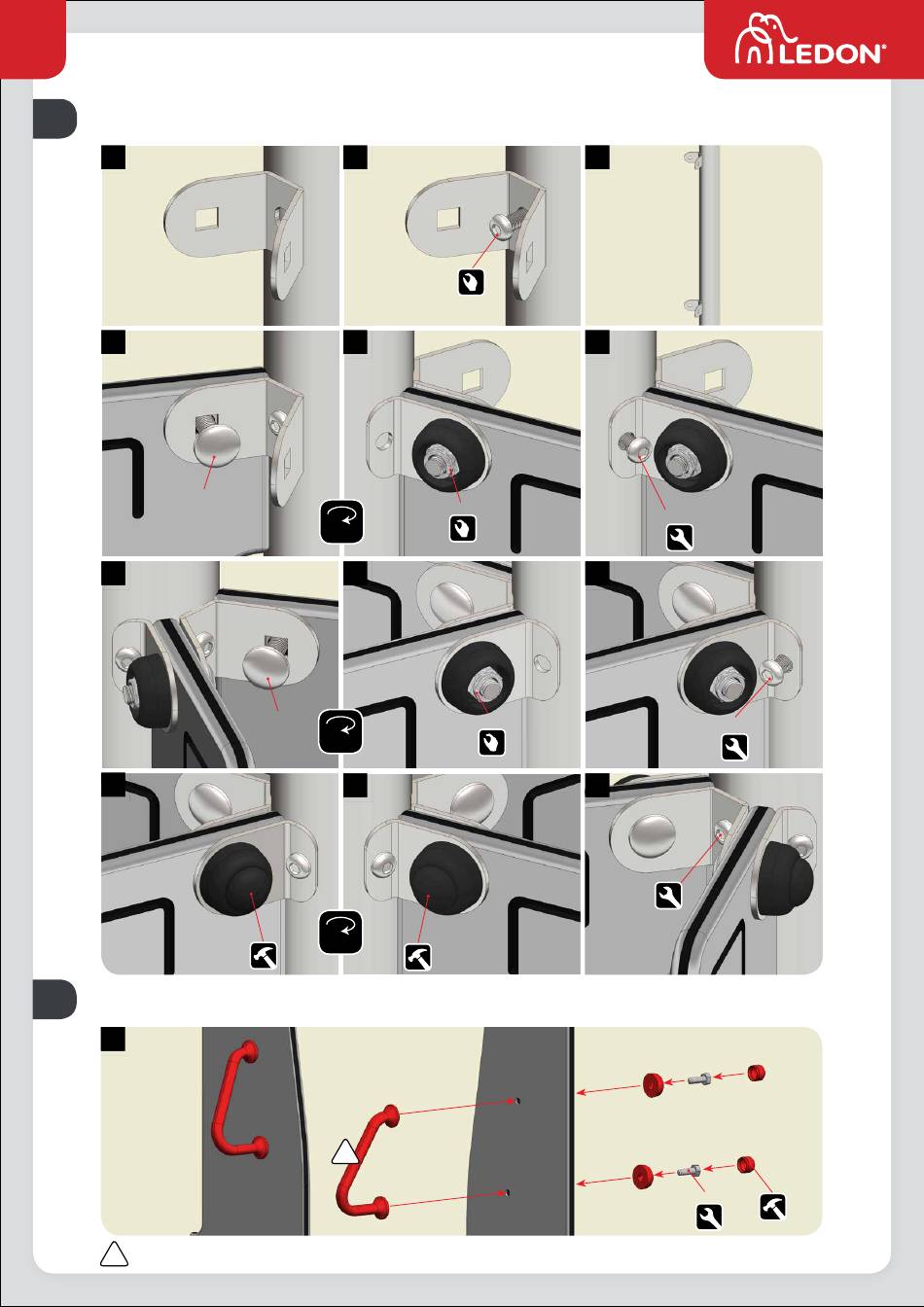 LEDON®