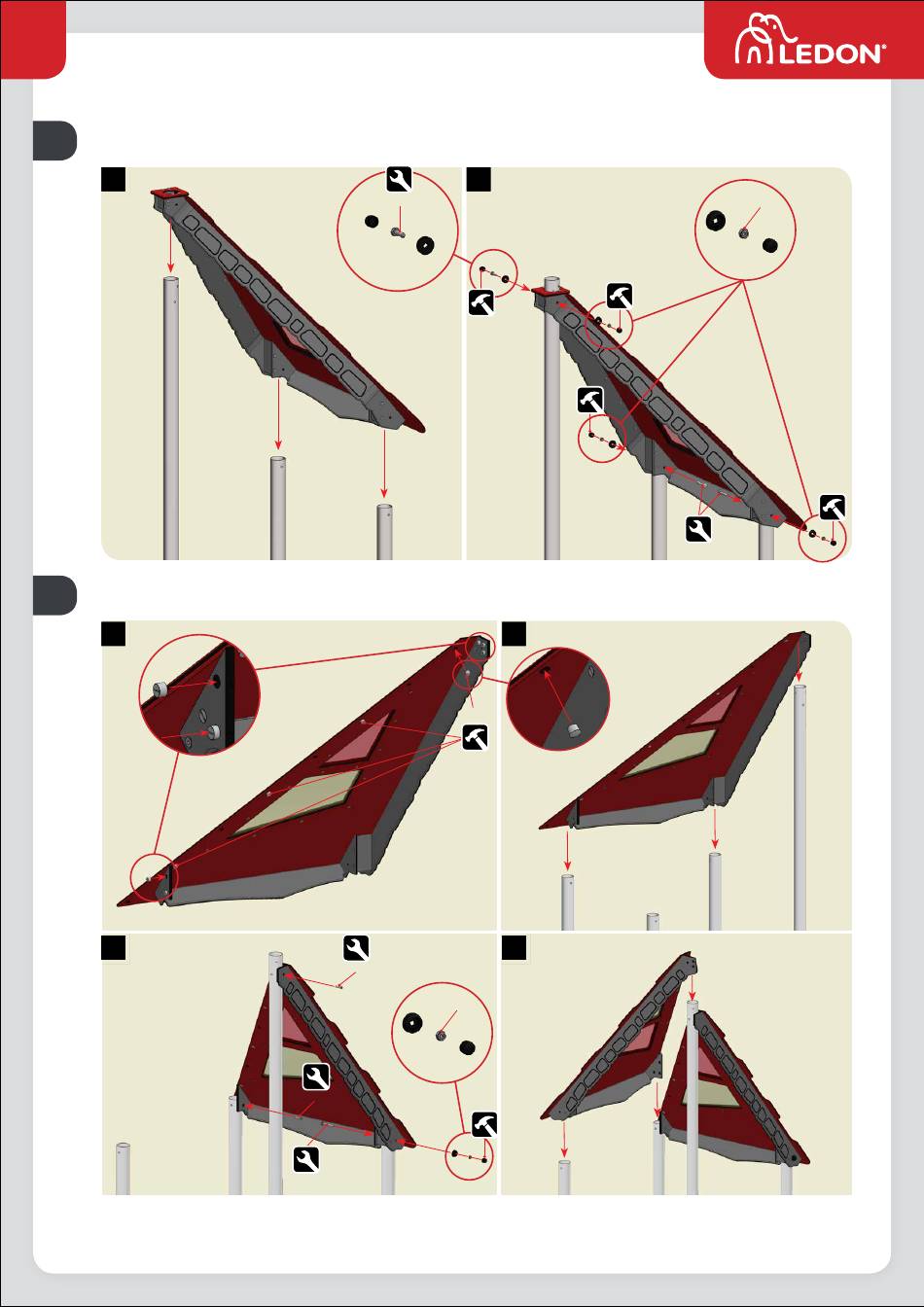 LEDON®