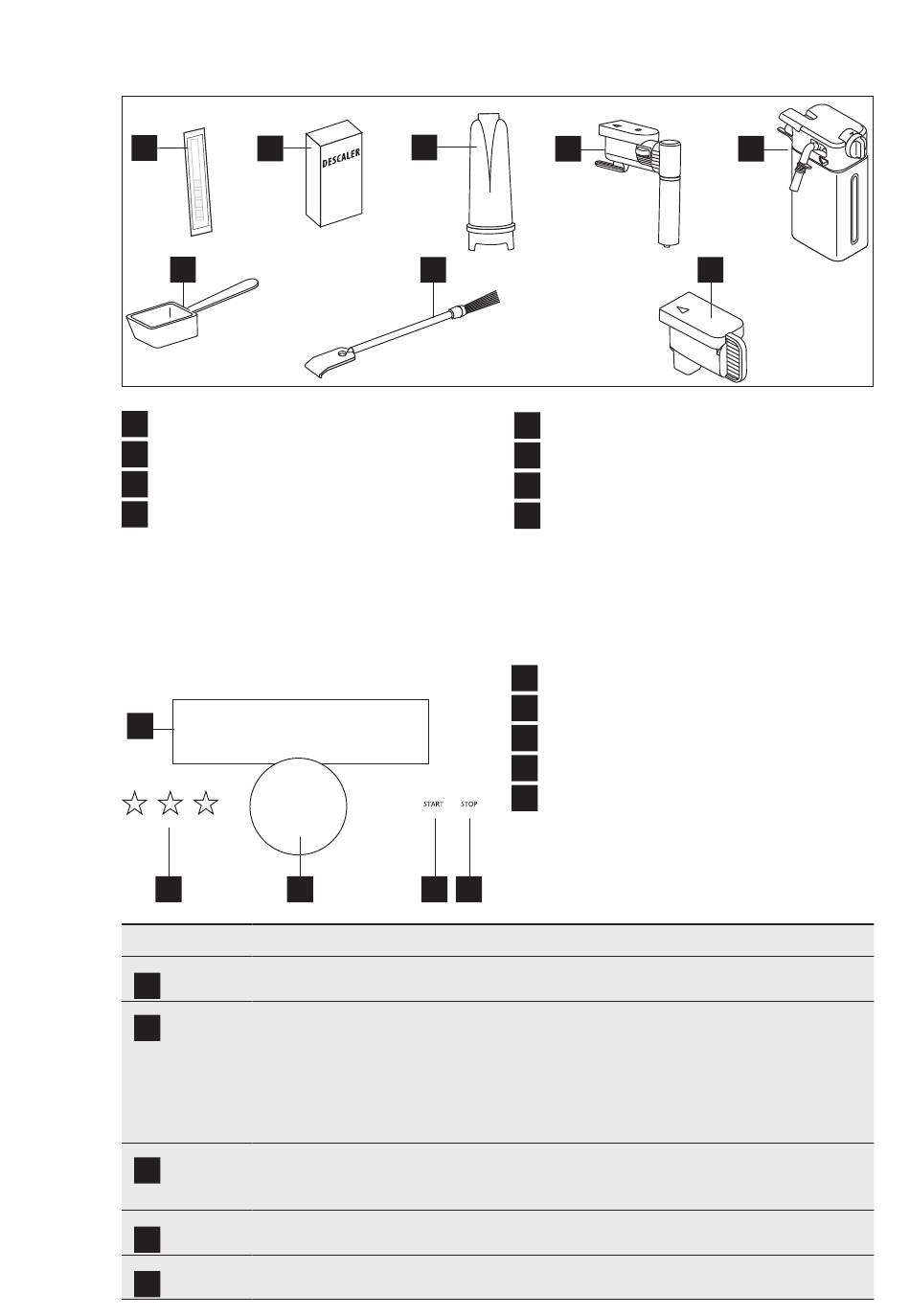 DESCALER

START STOP