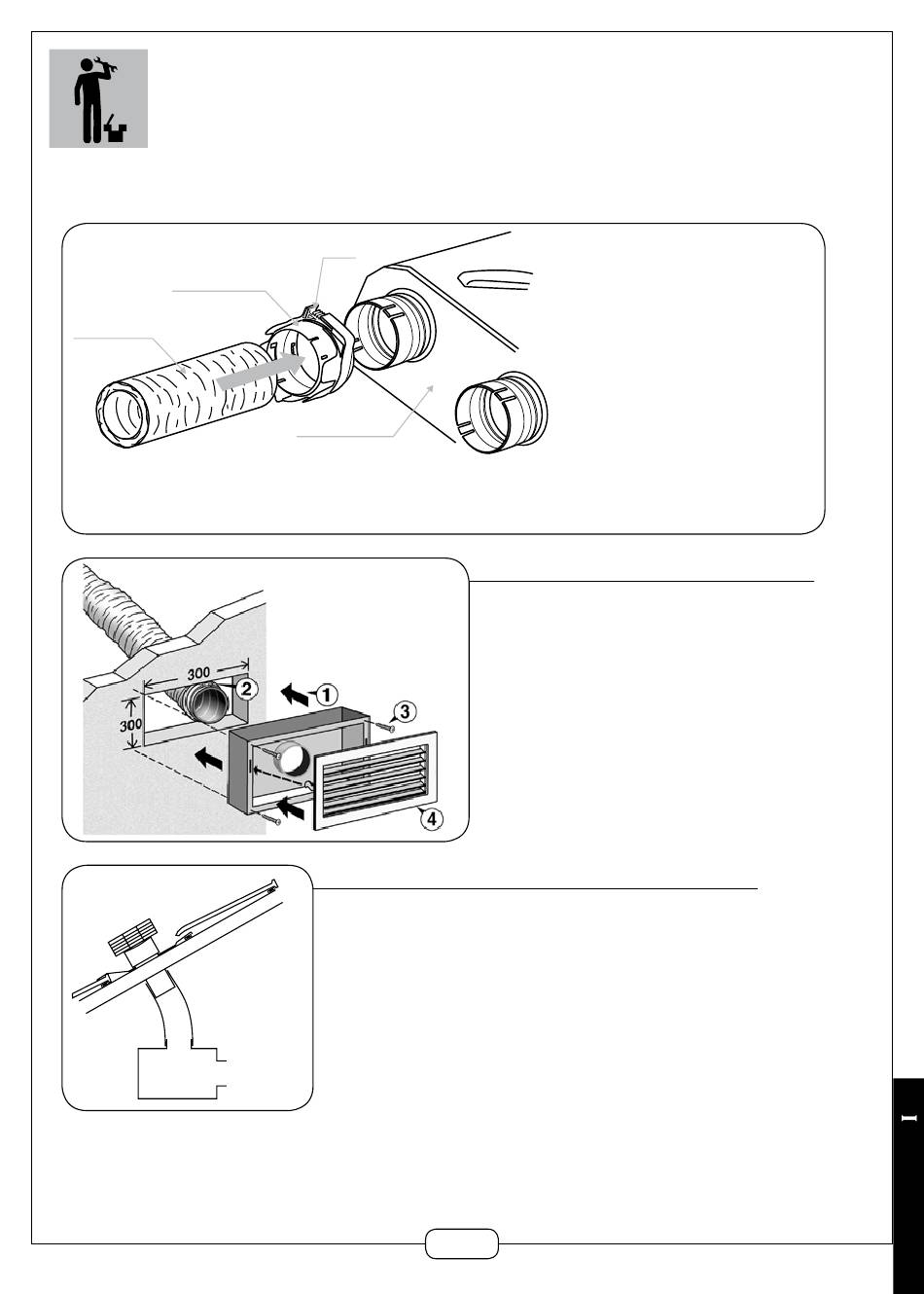 300
300
2
1
3
4
I