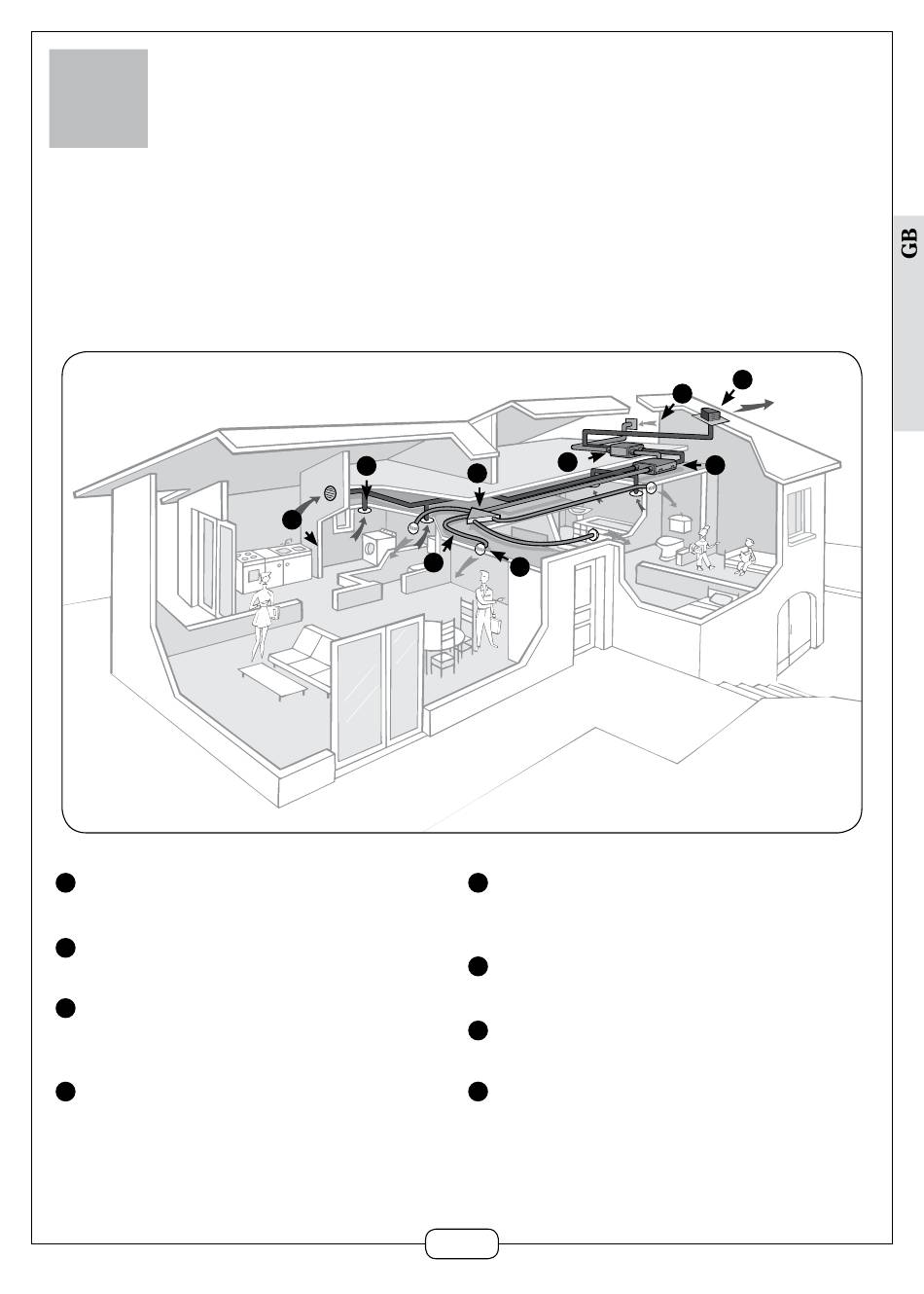 GB