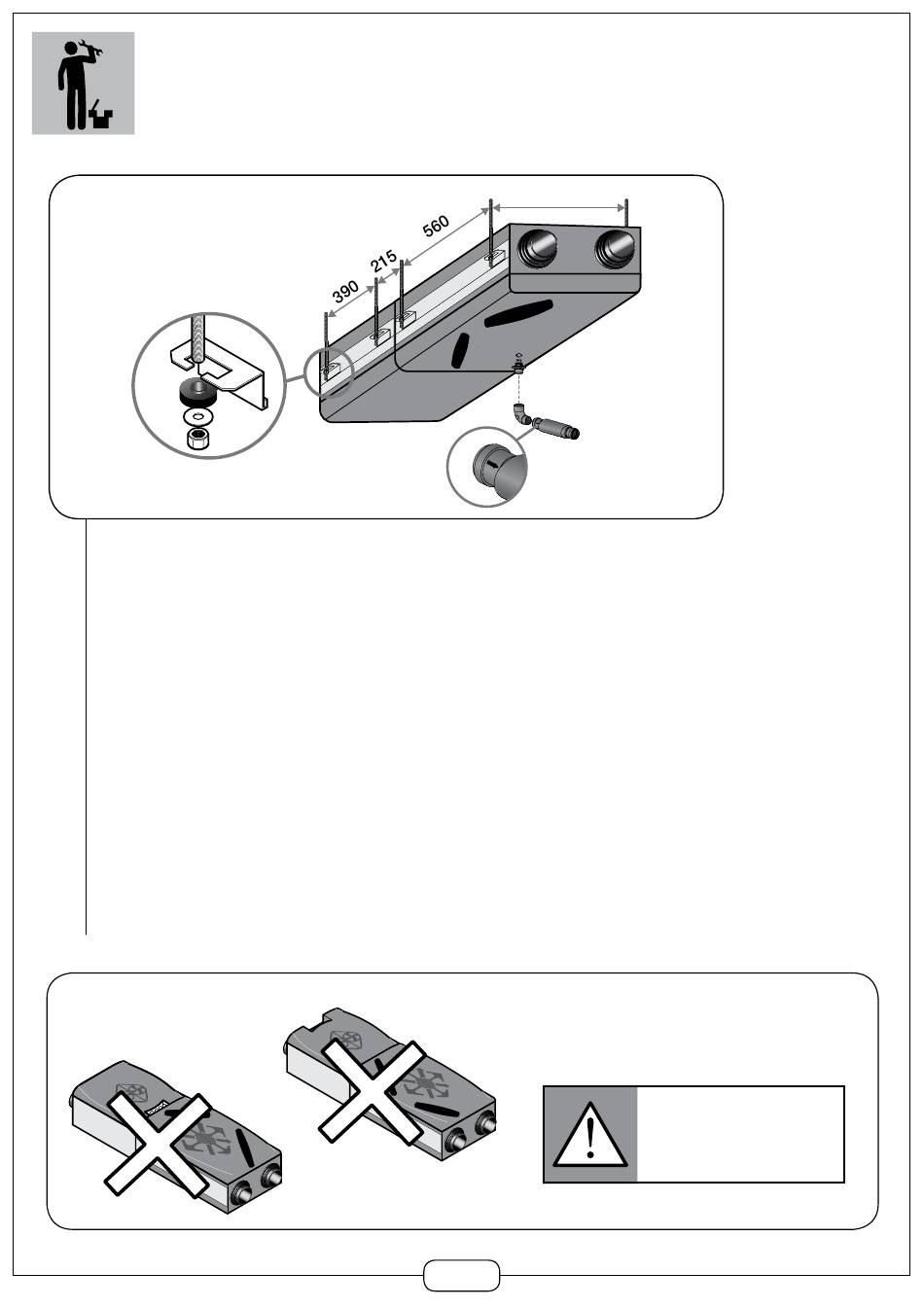 560
215
390