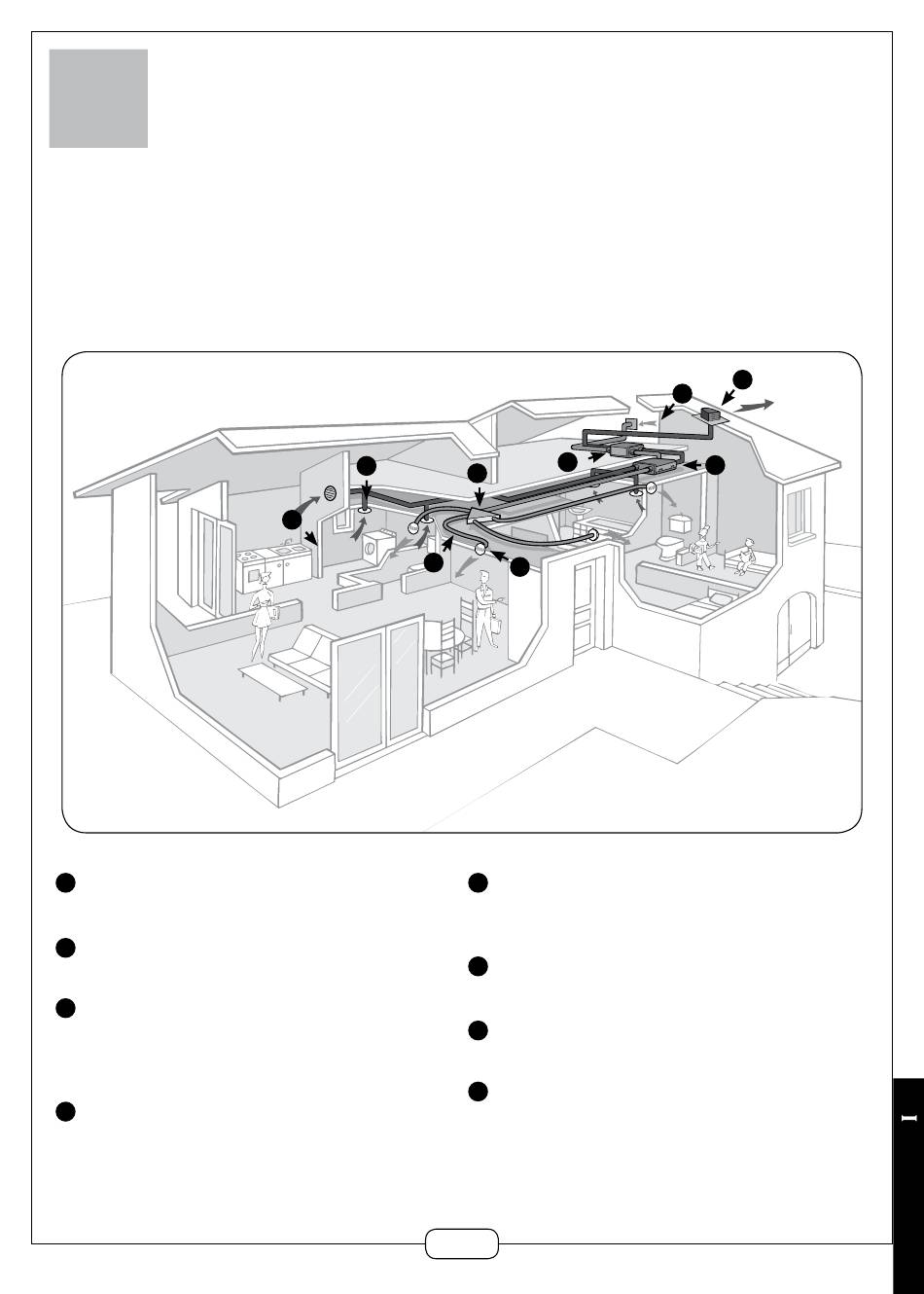 I