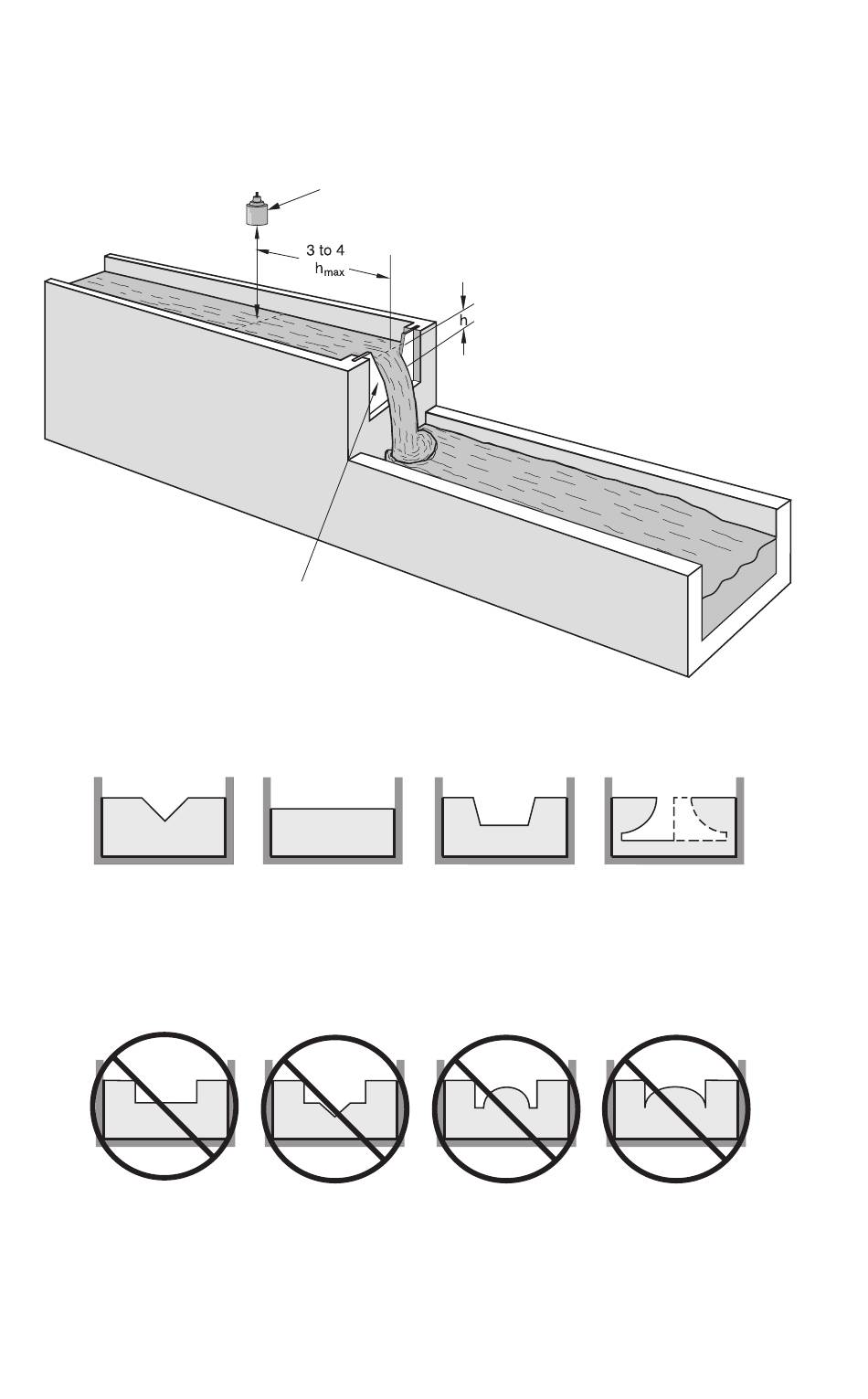 3 to 4
$h_{max}$

h