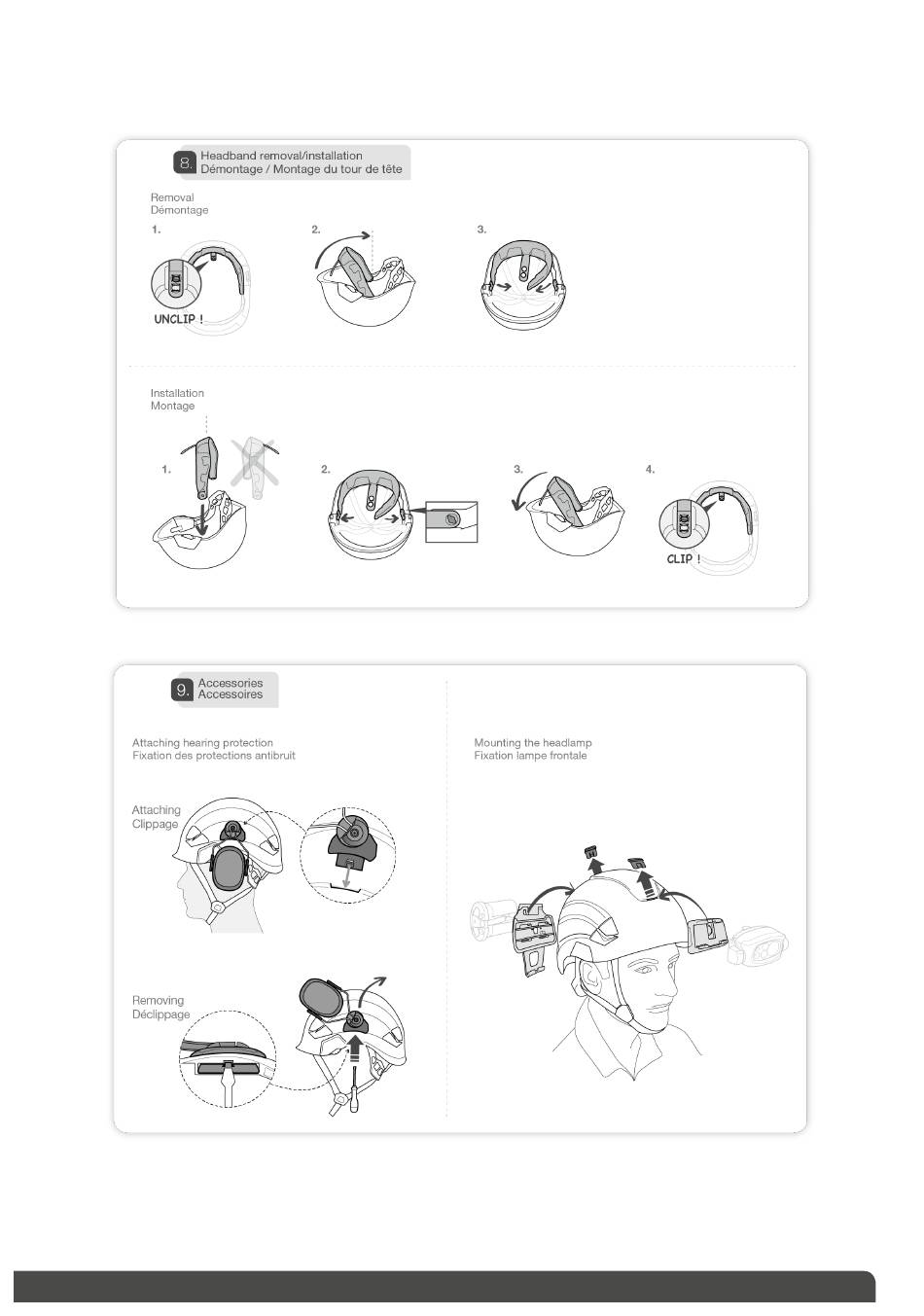 8. Headband removal/installation
Démontage / Montage du tour de tête

Removal
Démontage

1.

UNCLIP !

2.

3.

Installation
Montage

1.

2.

3.

4.

CLIP !

9. Accessories
Accessoires

Attaching hearing protection
Fixation des protections antibruit

Attaching
Clippage

Removing
Déclippage

Mounting the headlamp
Fixation lampe frontale