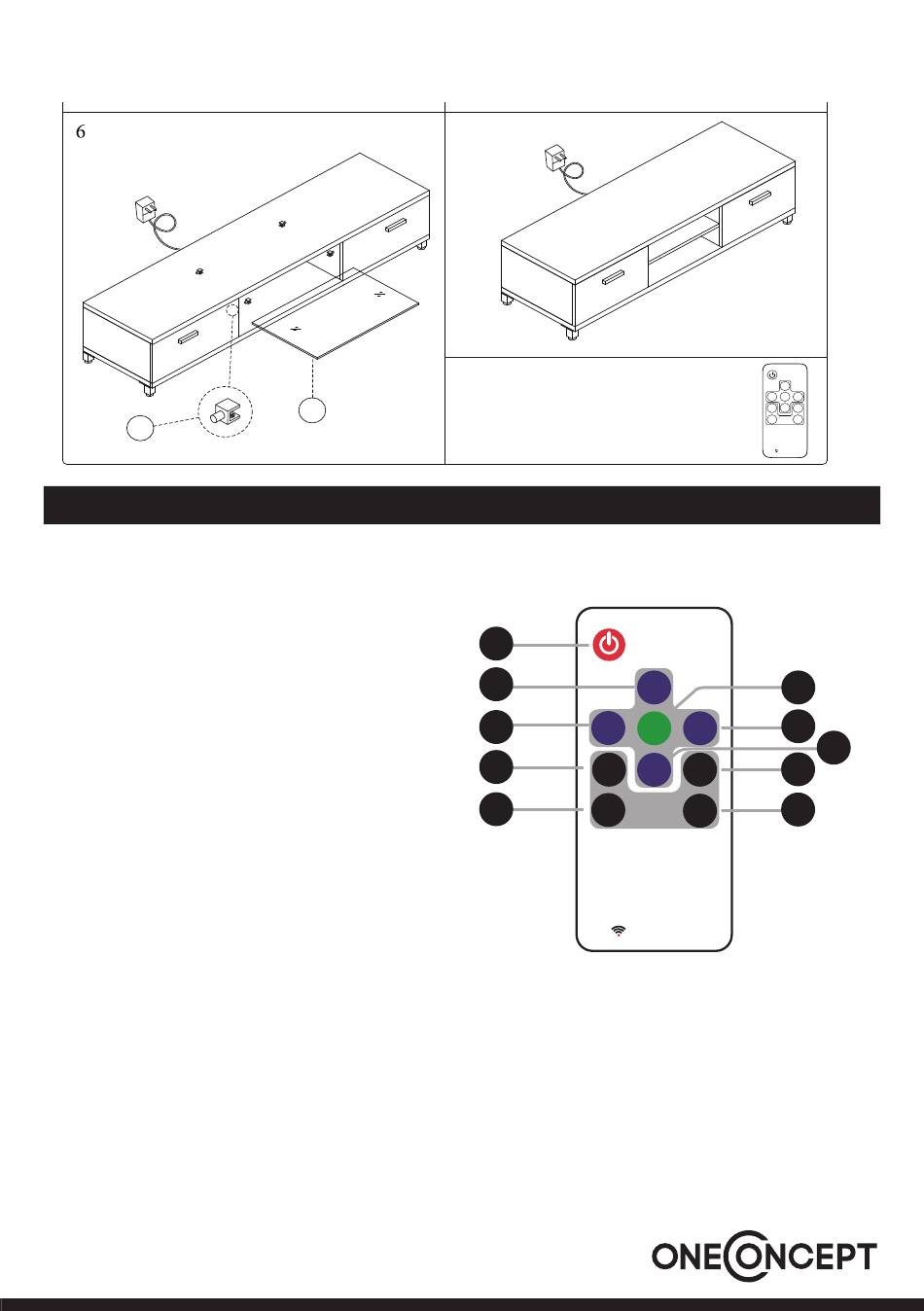 6

ONECONCEPT