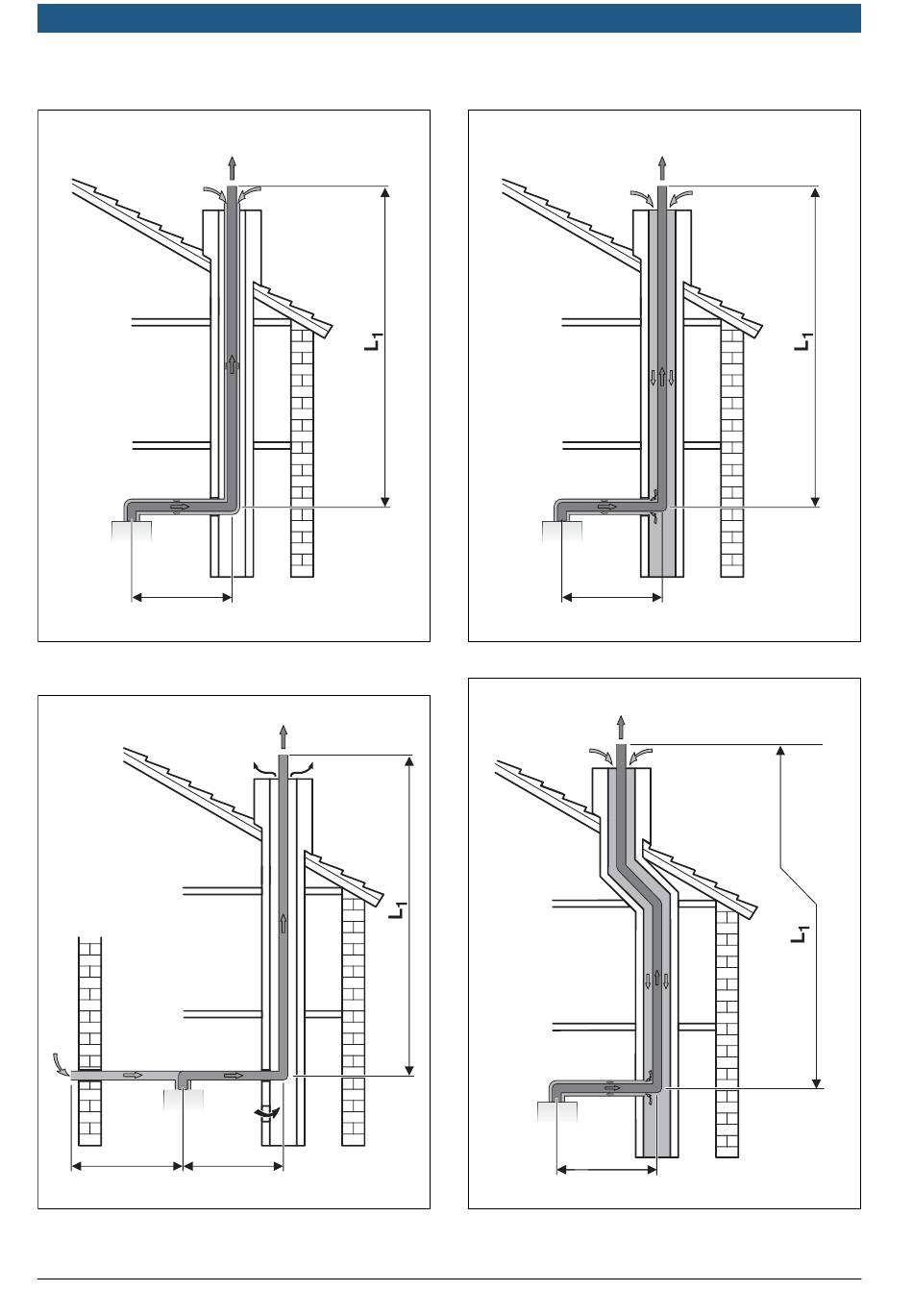 $L_1$

$L_1$

$L_1$

$L_1$