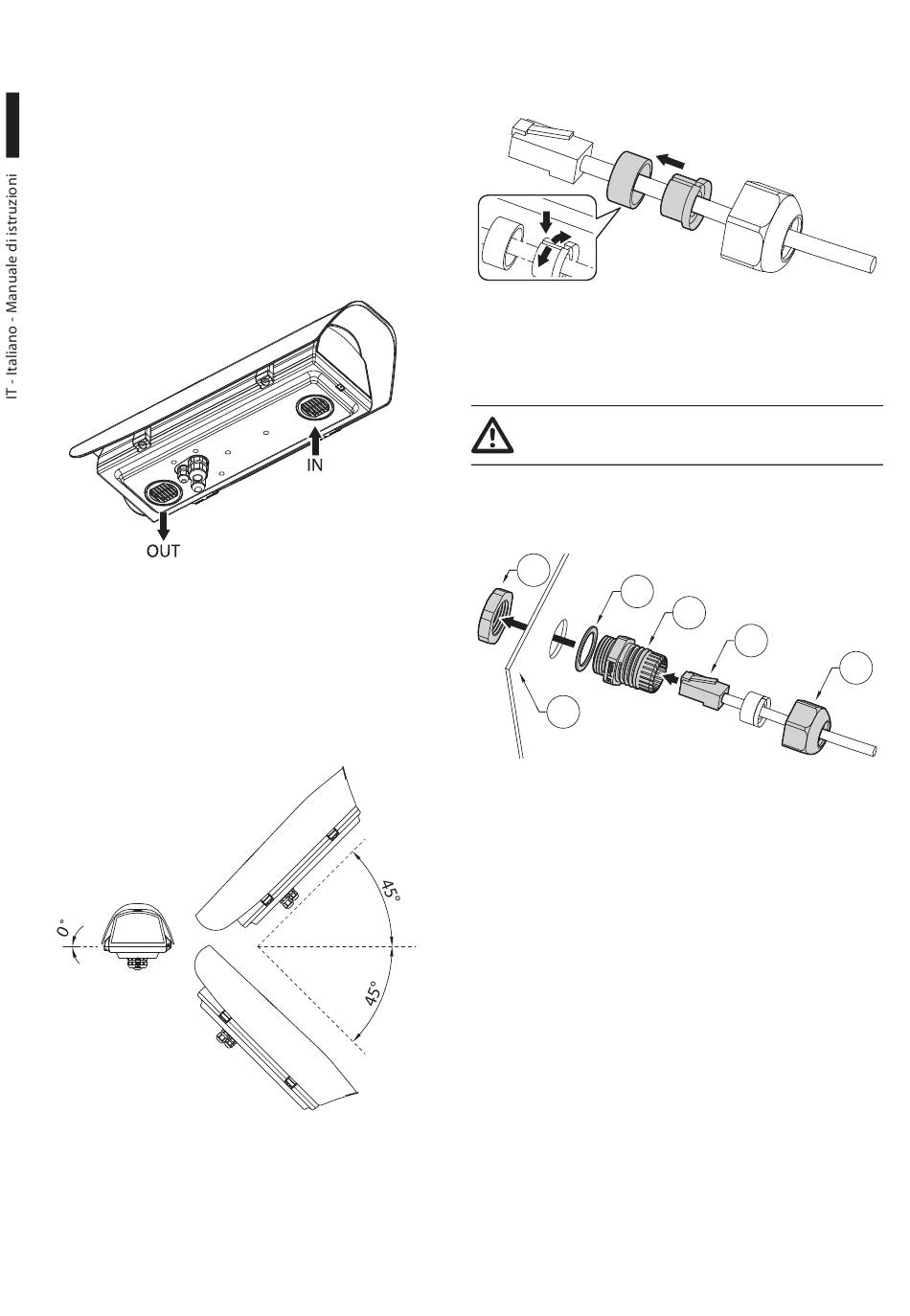 IT - Italiano - Manuale di istruzioni

IN

OUT

0°

45°

45°