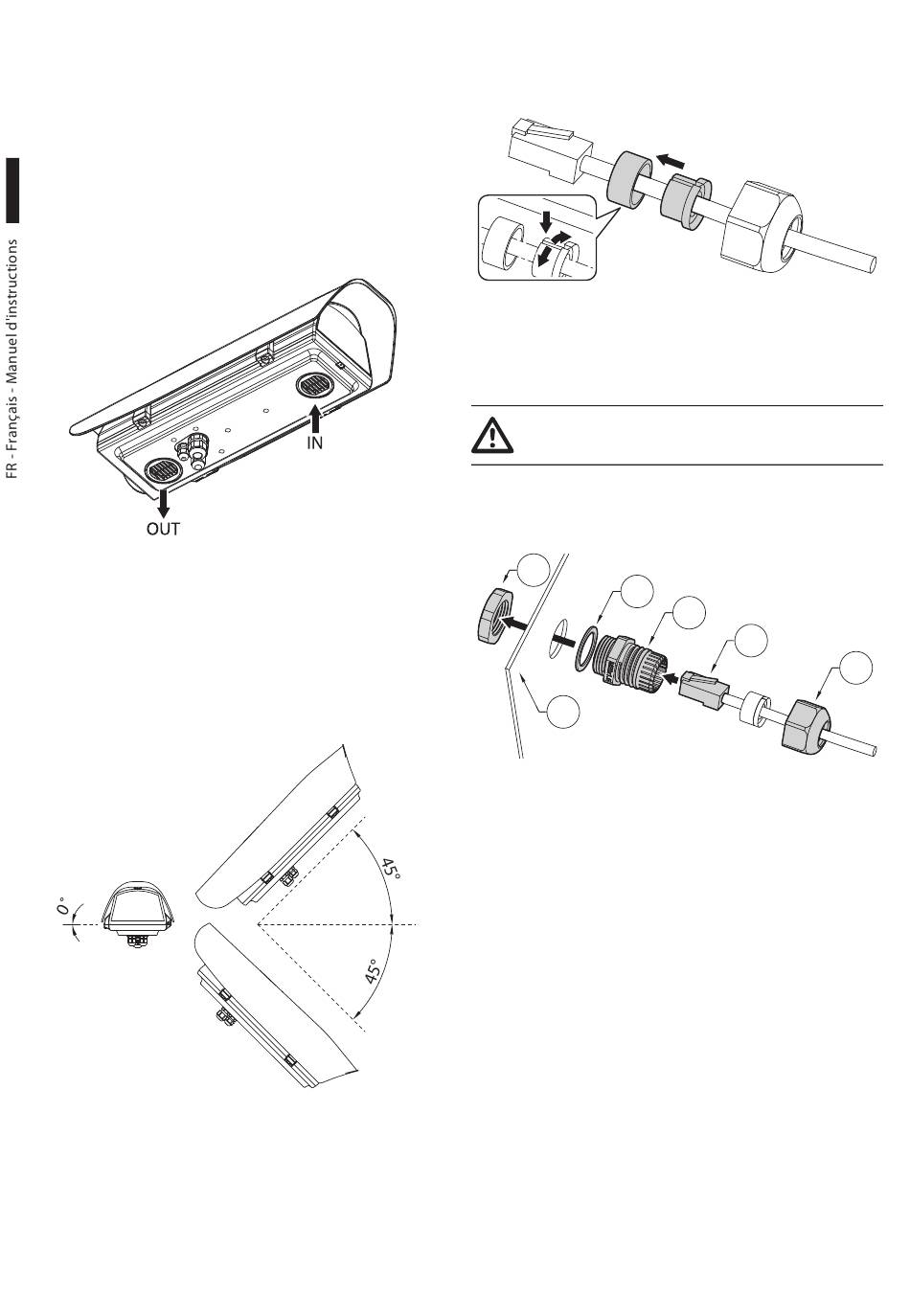 FR - Français - Manuel d'instructions

IN

OUT

0°

45°

45°