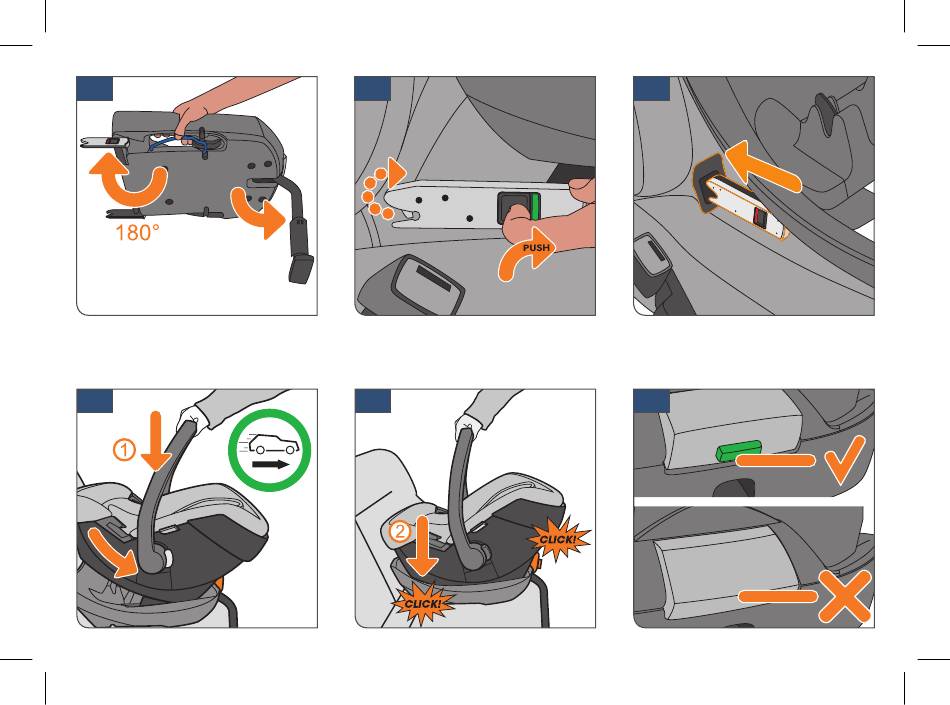 180°

PUSH

1

2

CLICK!

CLICK!