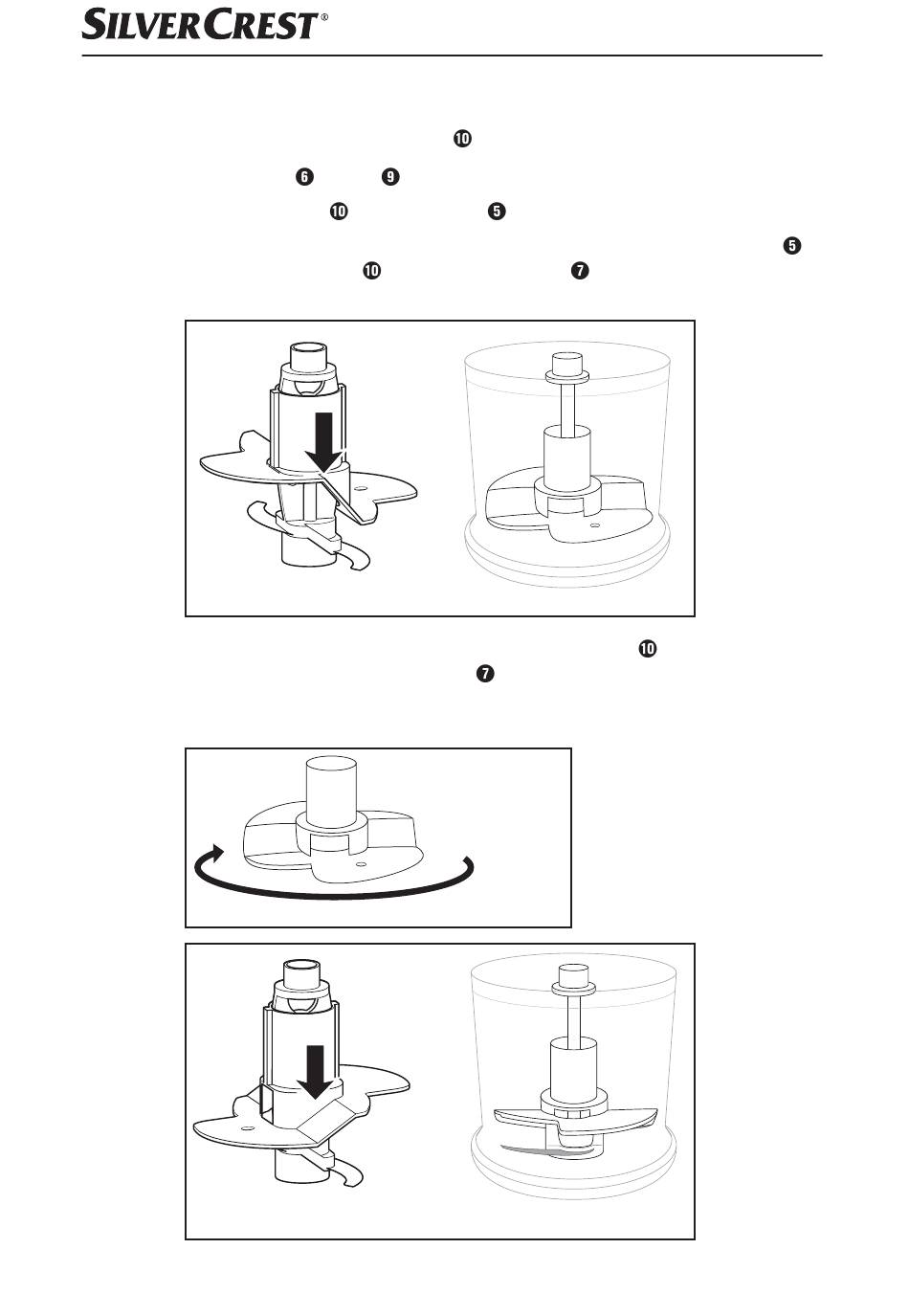 SILVERCREST®

❿

❻ ❾

❿ ❺

❺

❿ ❼

❿

❼