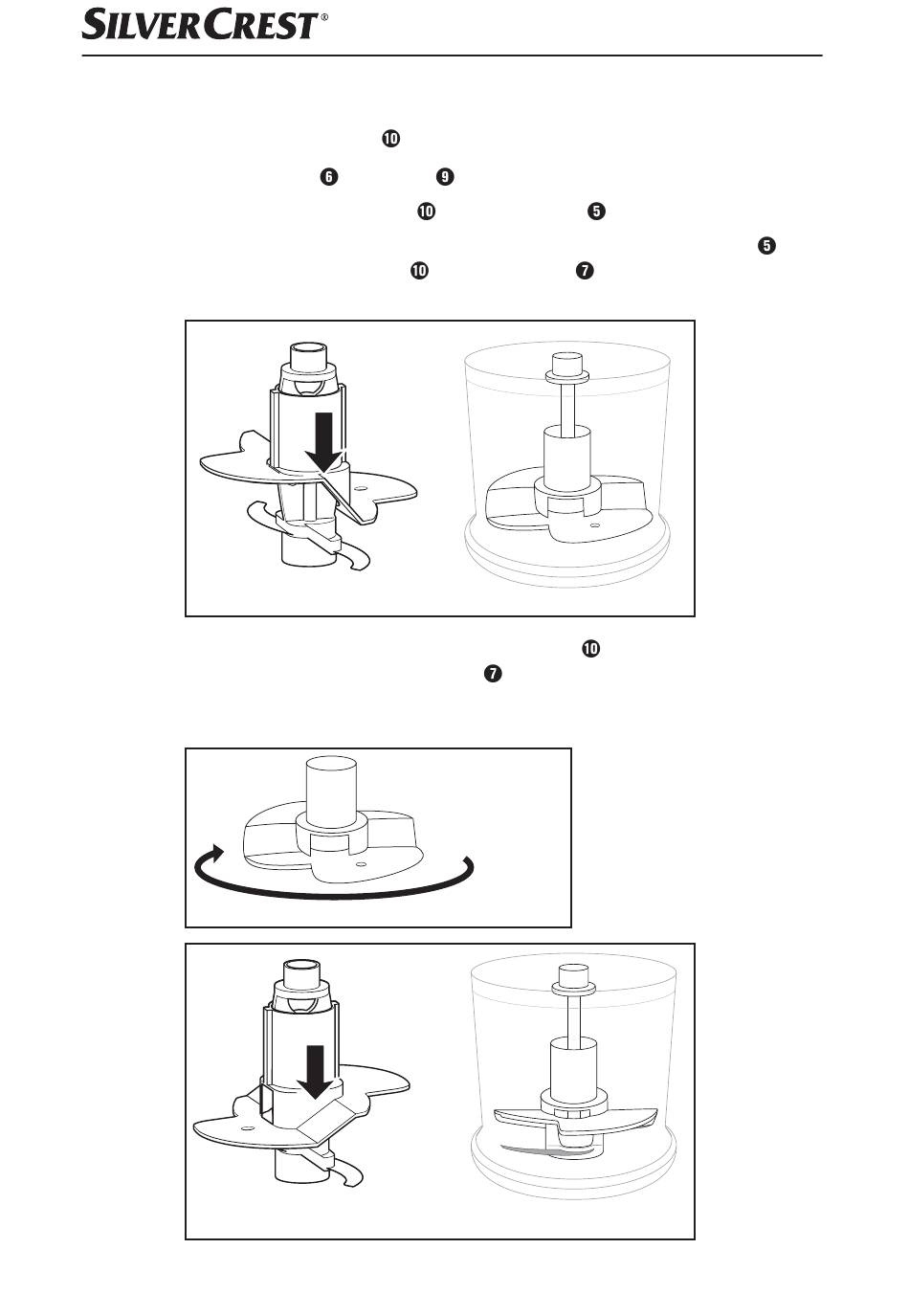 SILVERCREST®

❿

❻ ❾

❿ ❺

❺

❿ ❼

❿

❼