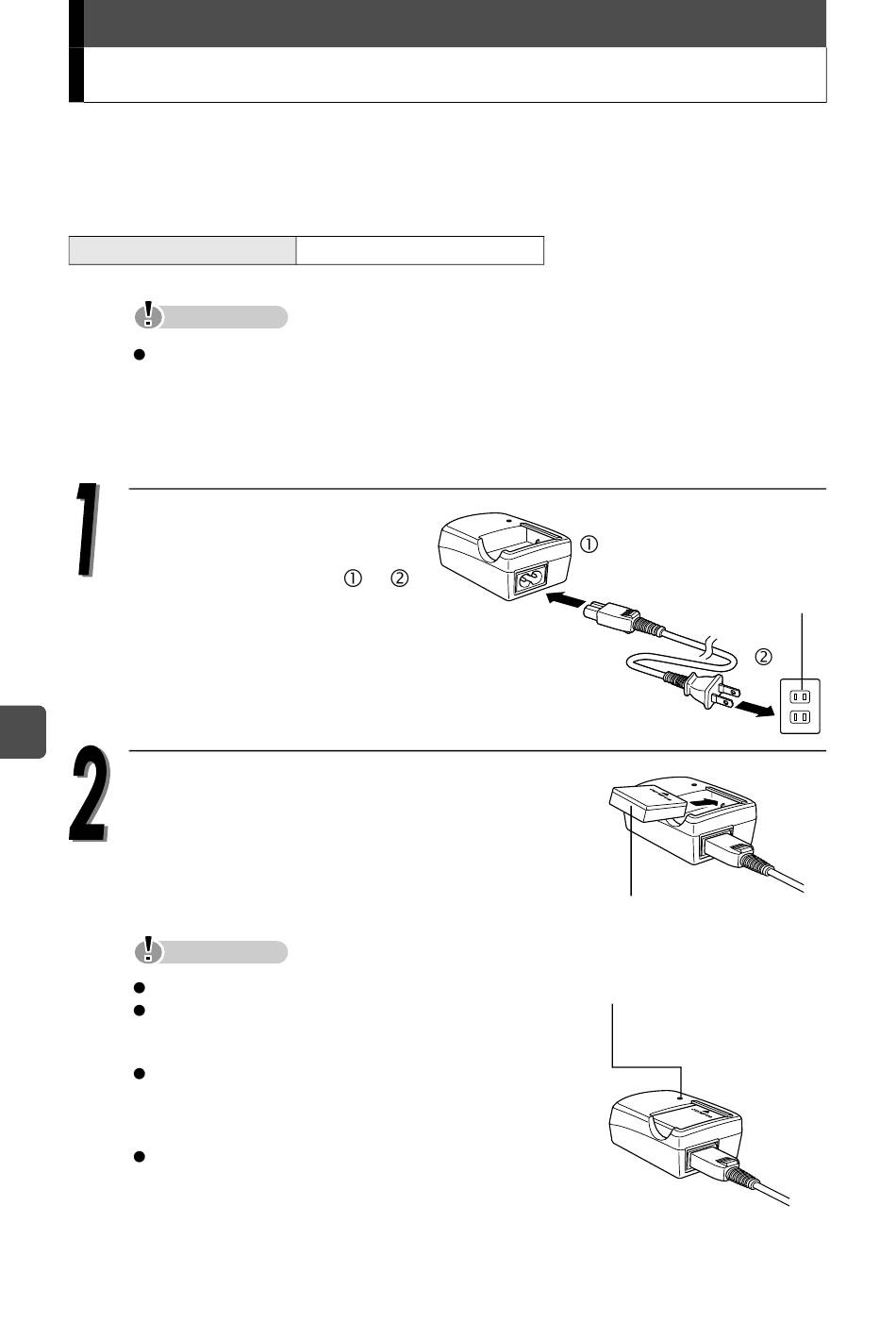 1

①

① ②

②

2