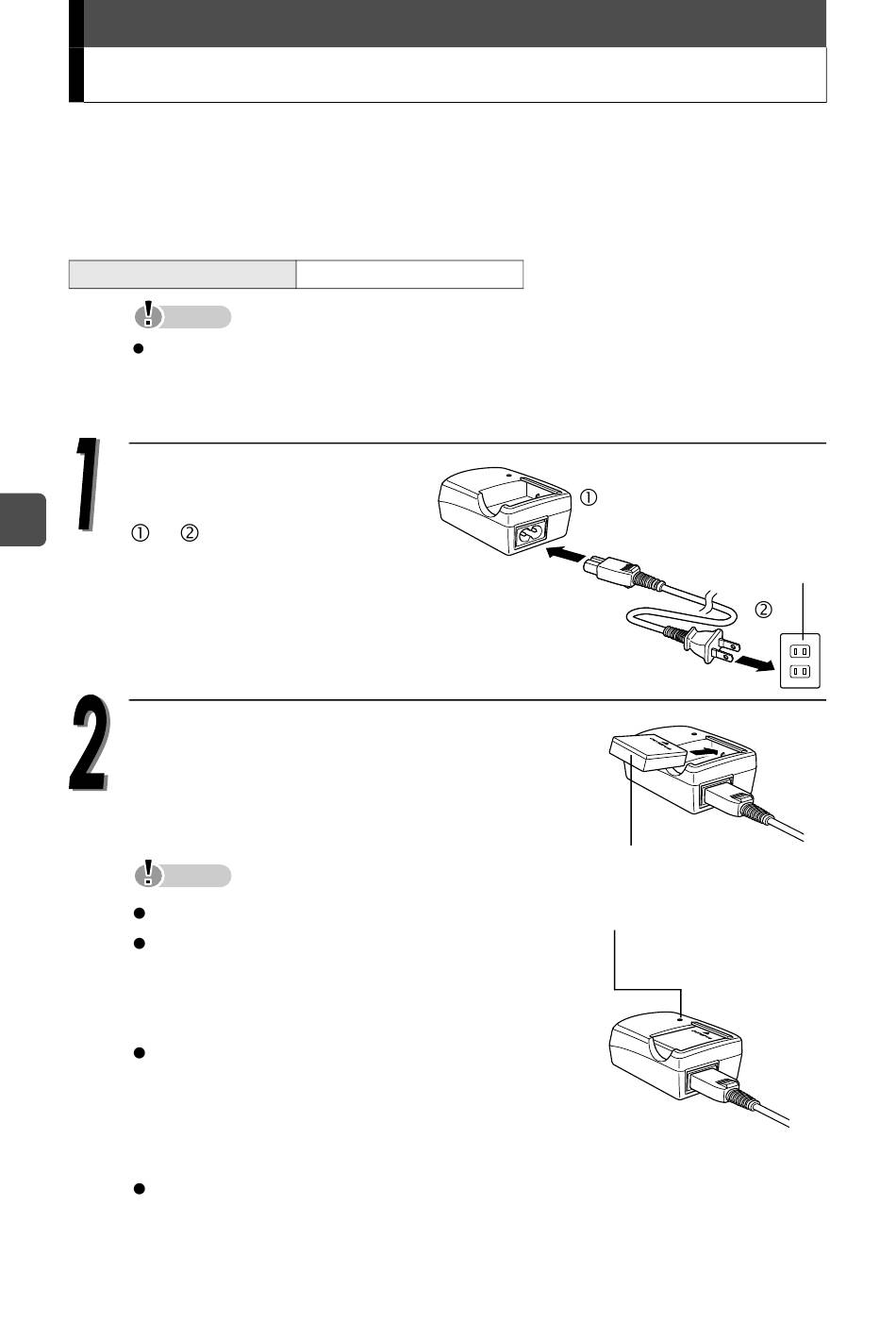 1

①　②

①

②

2