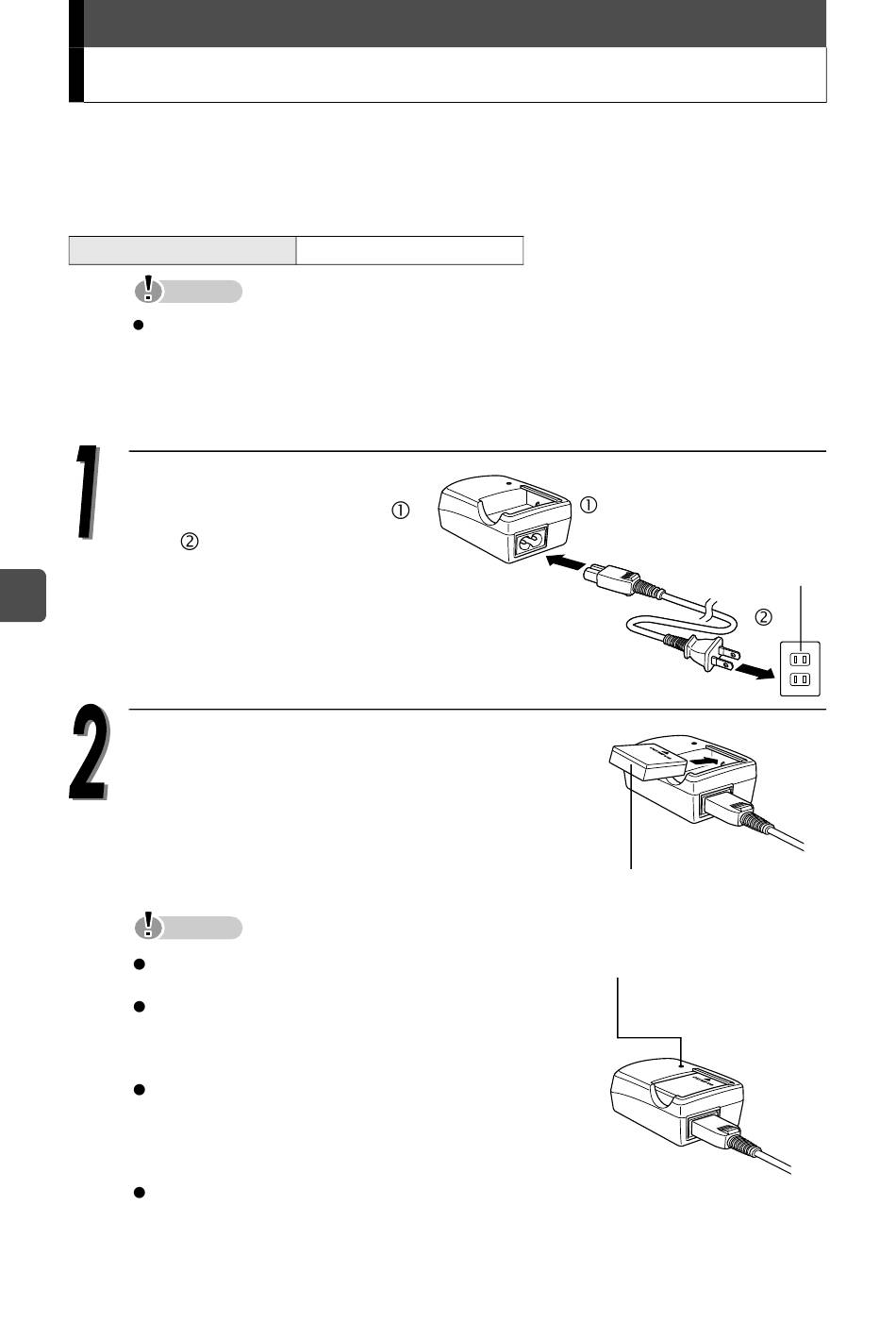 1

①

①

②

②

2