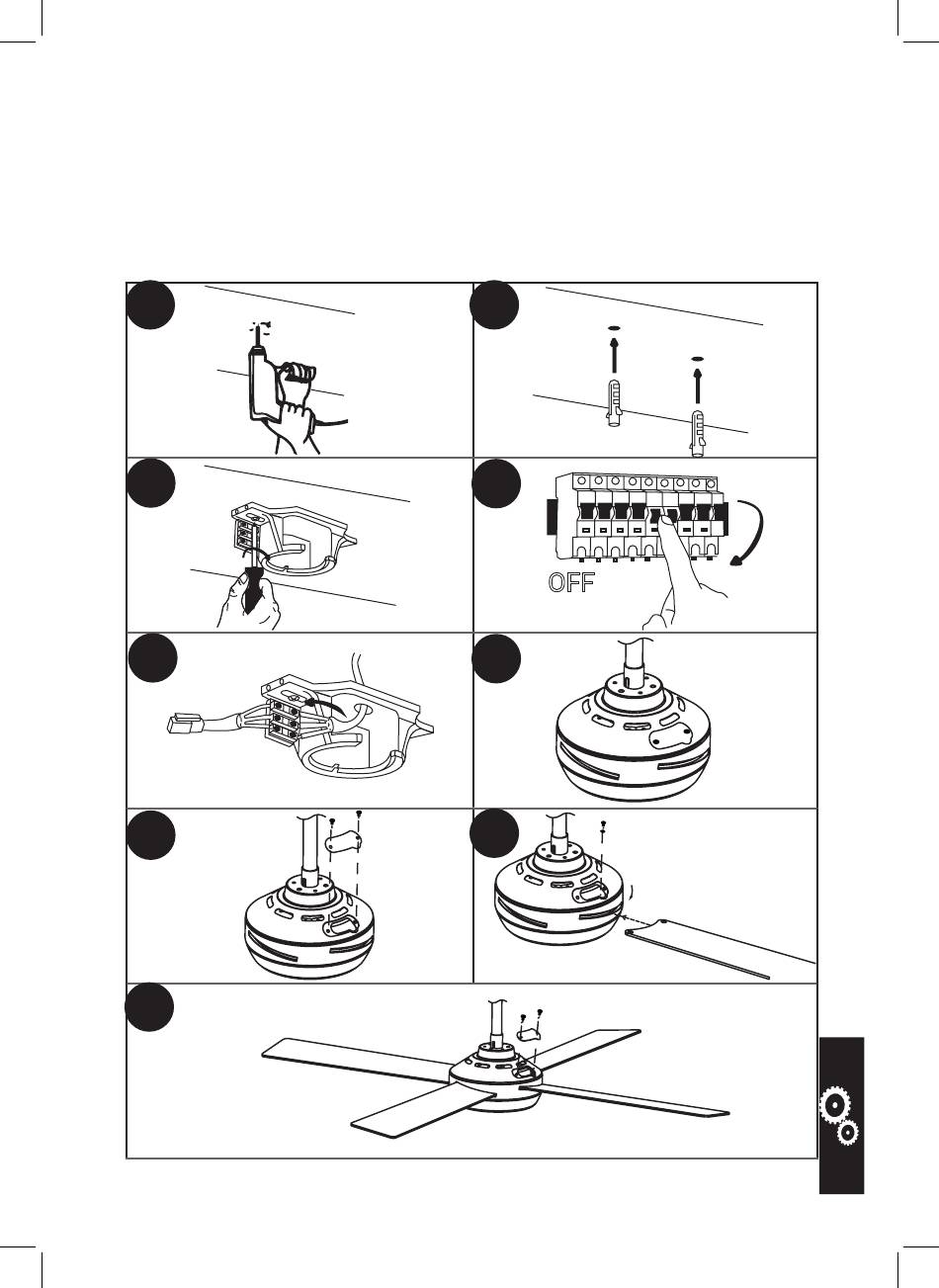 OFF