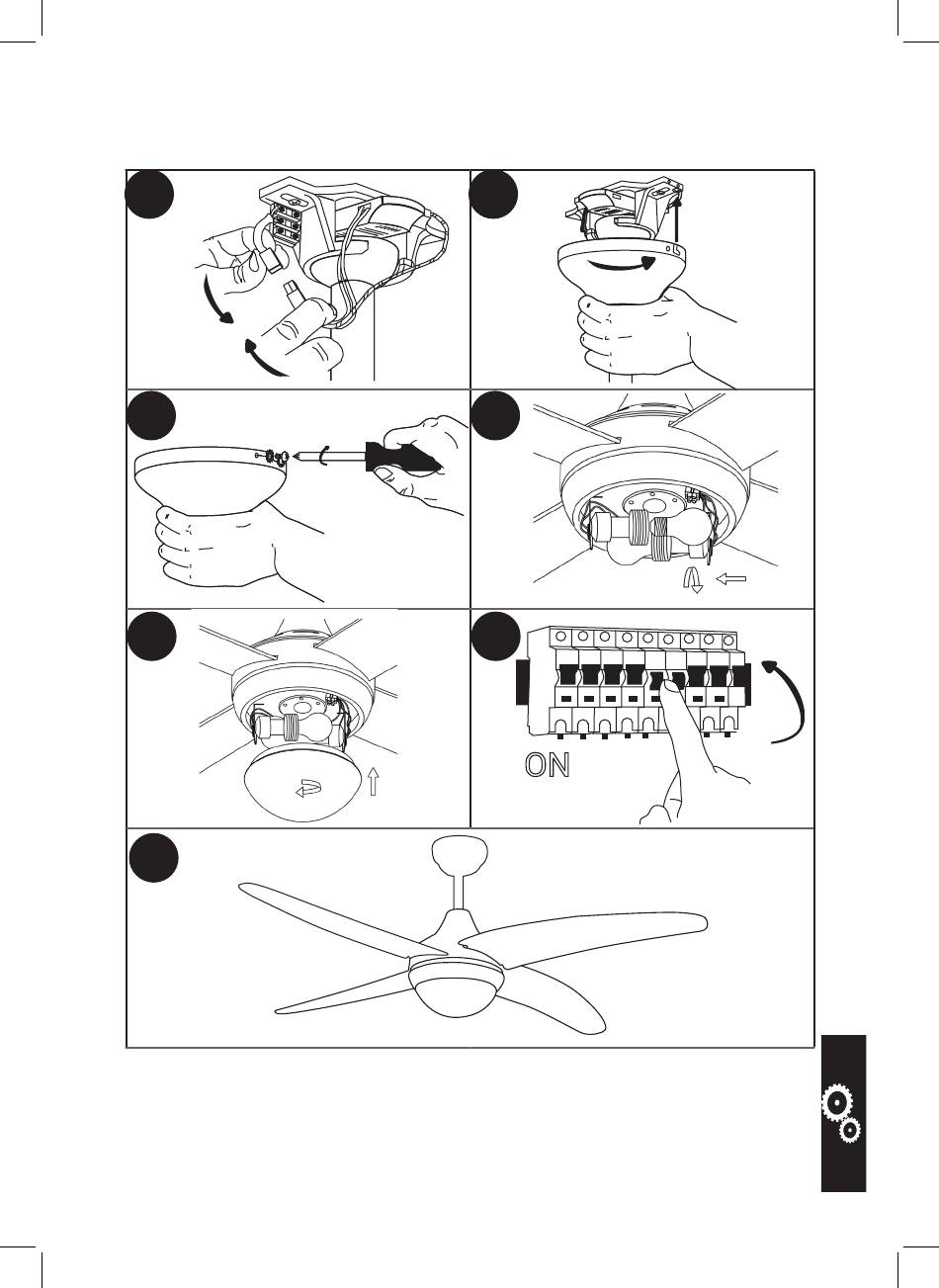 ON