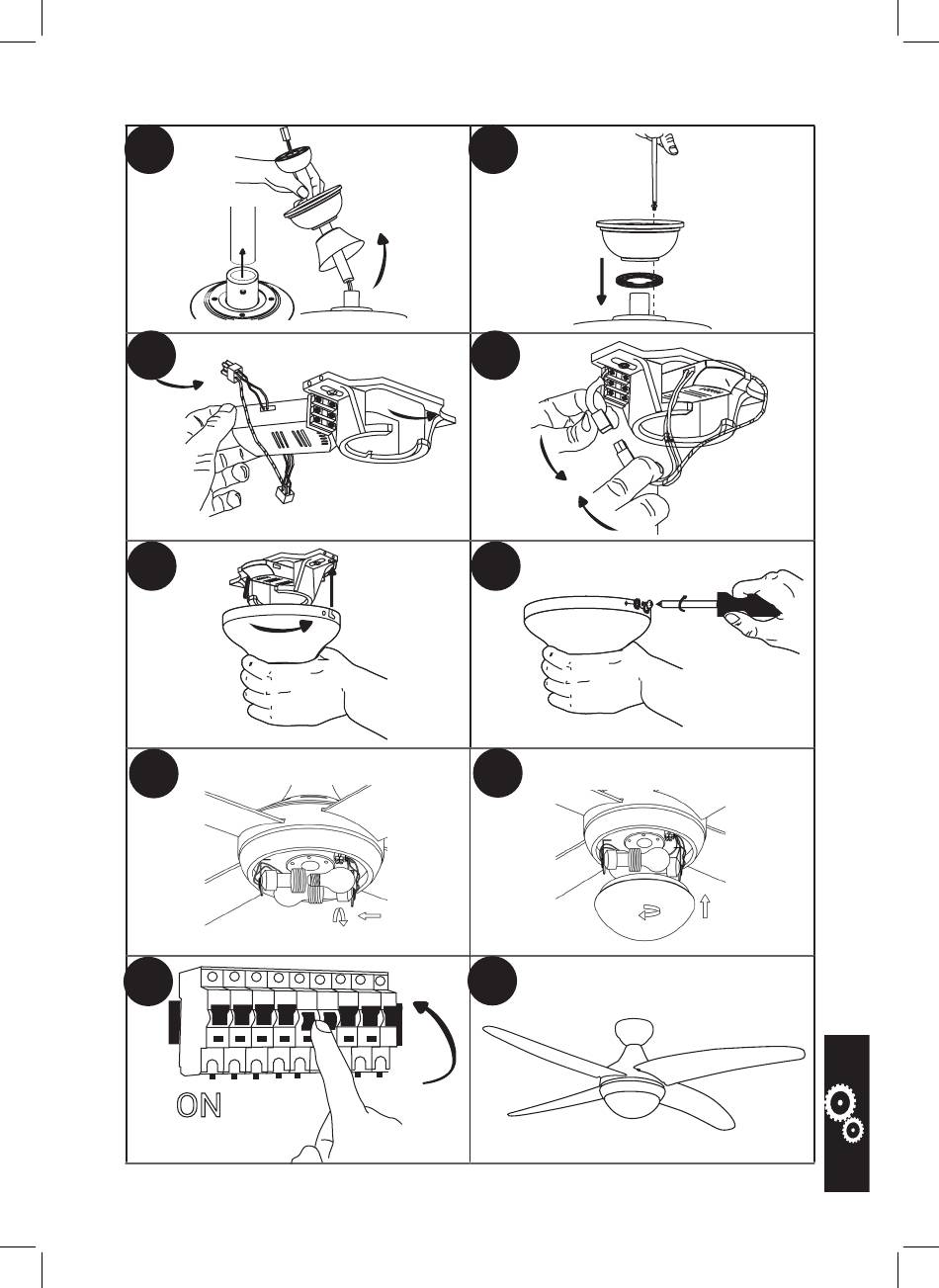 ON