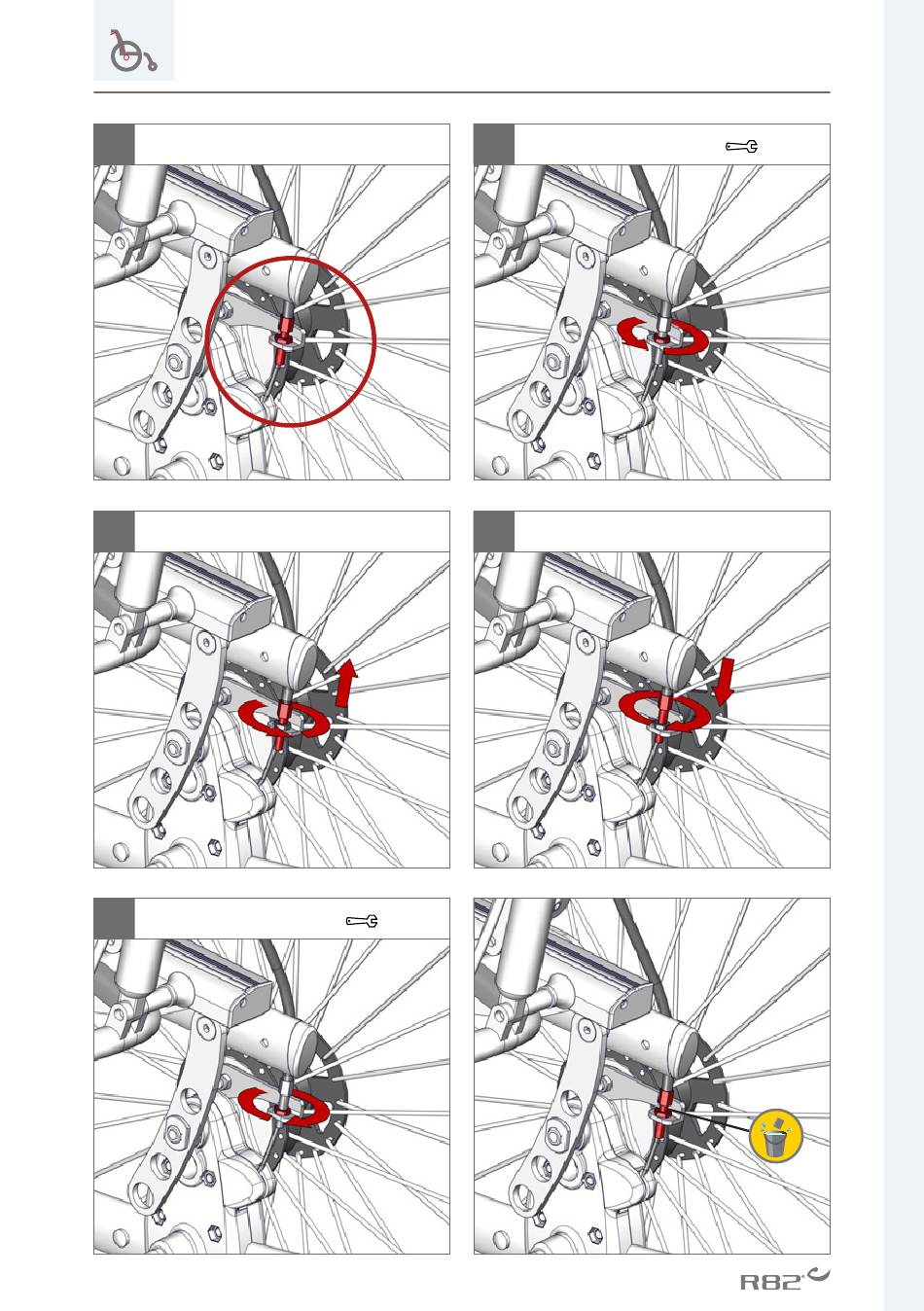 R82