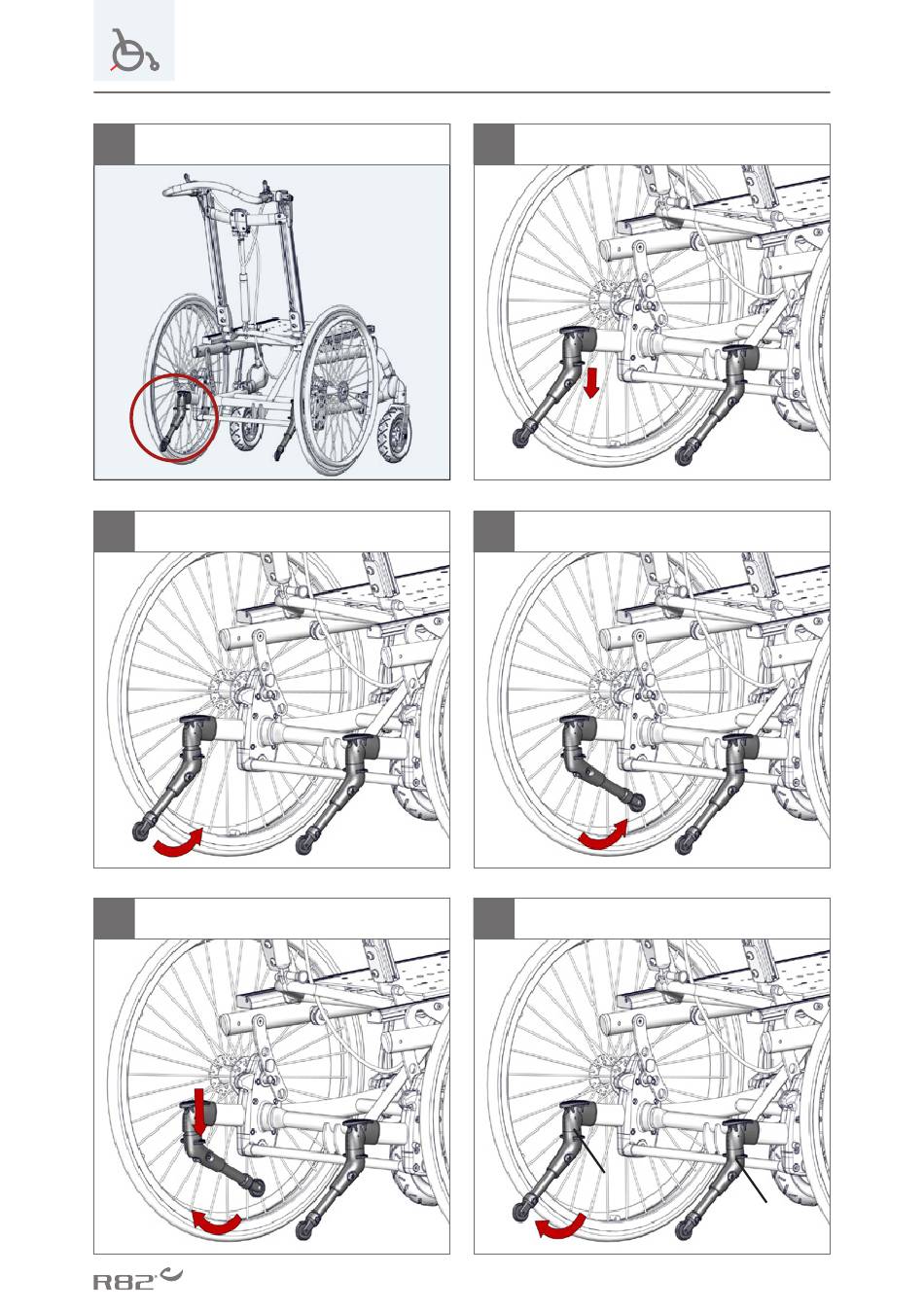 R82