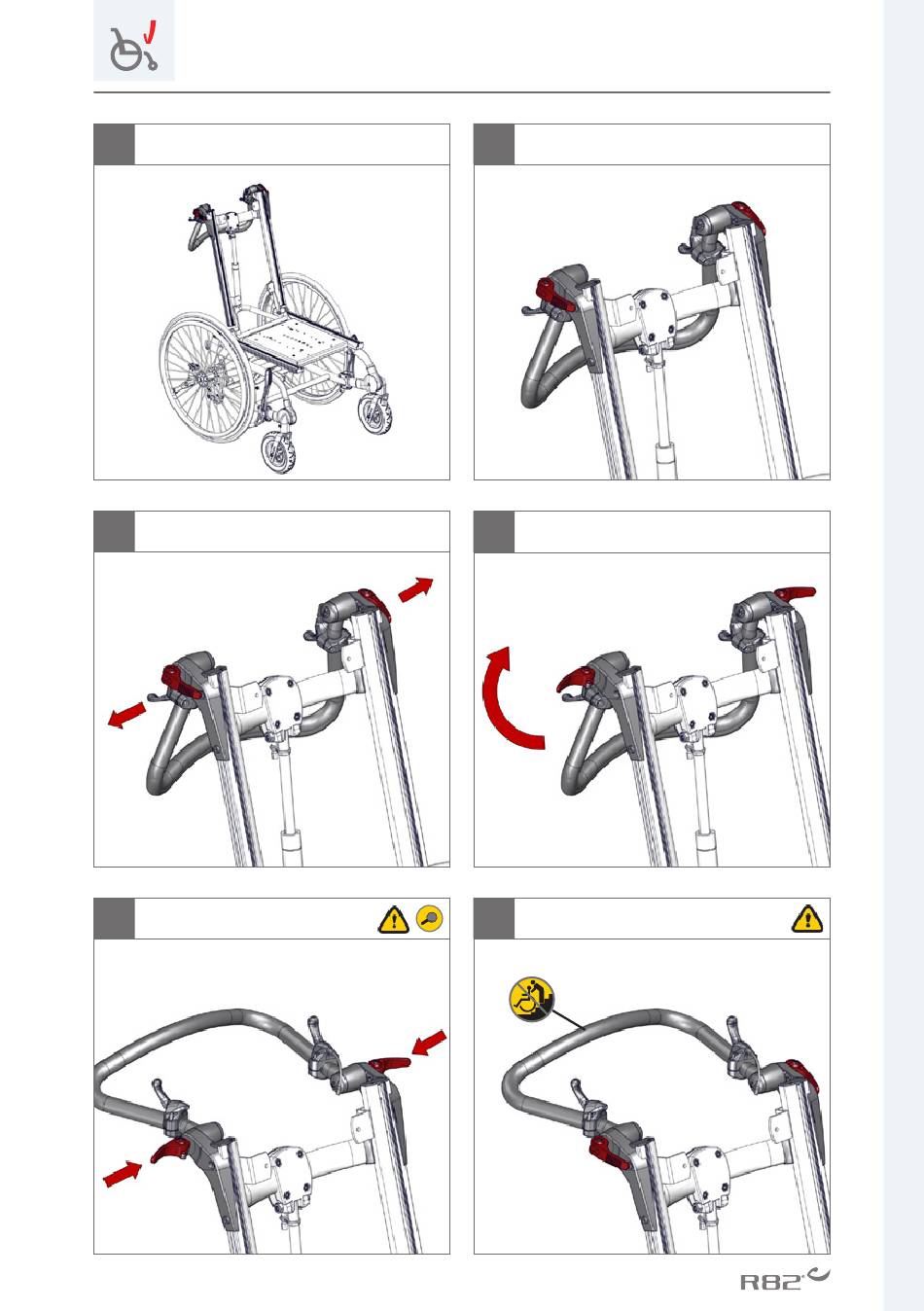 R82