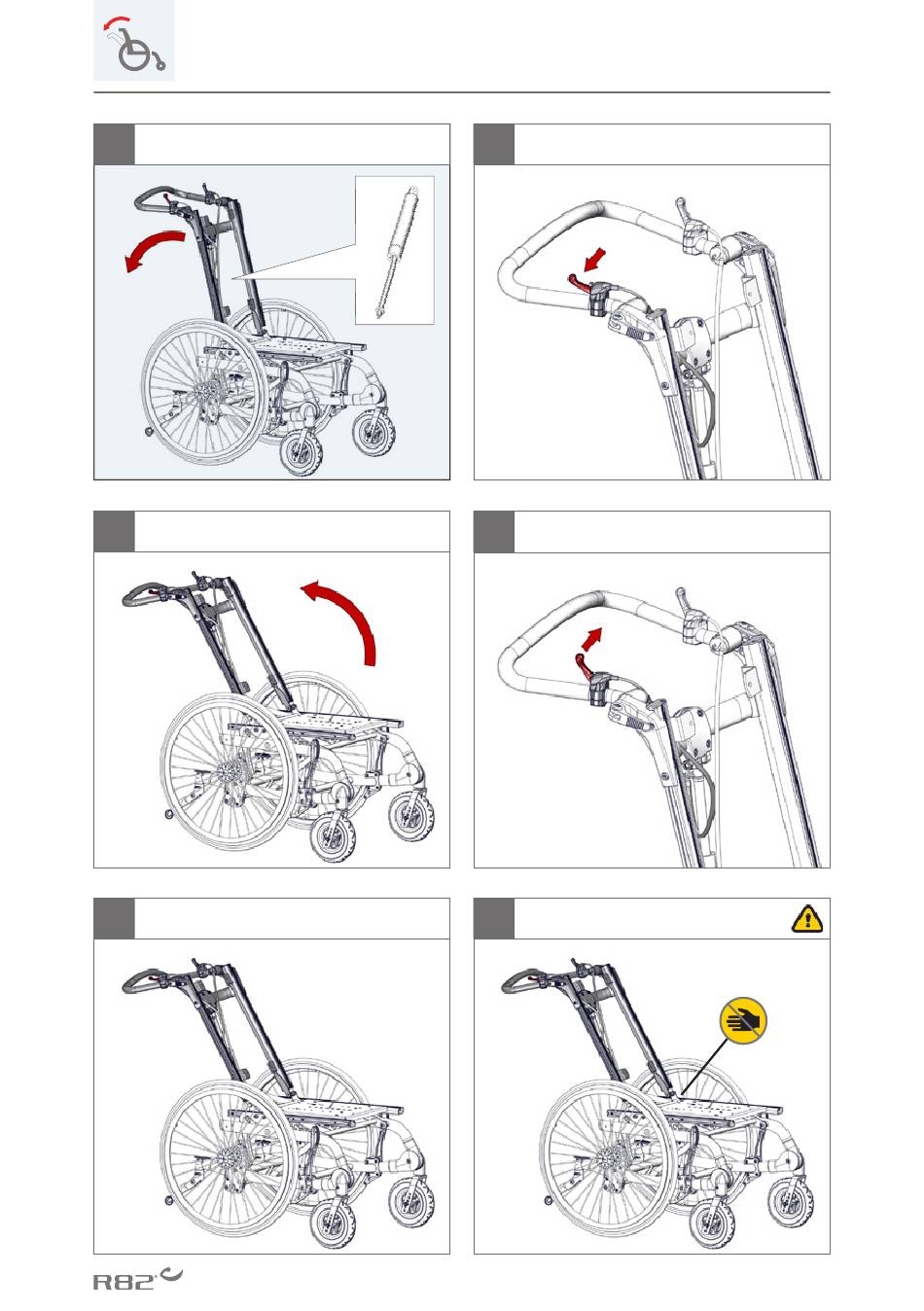 R82