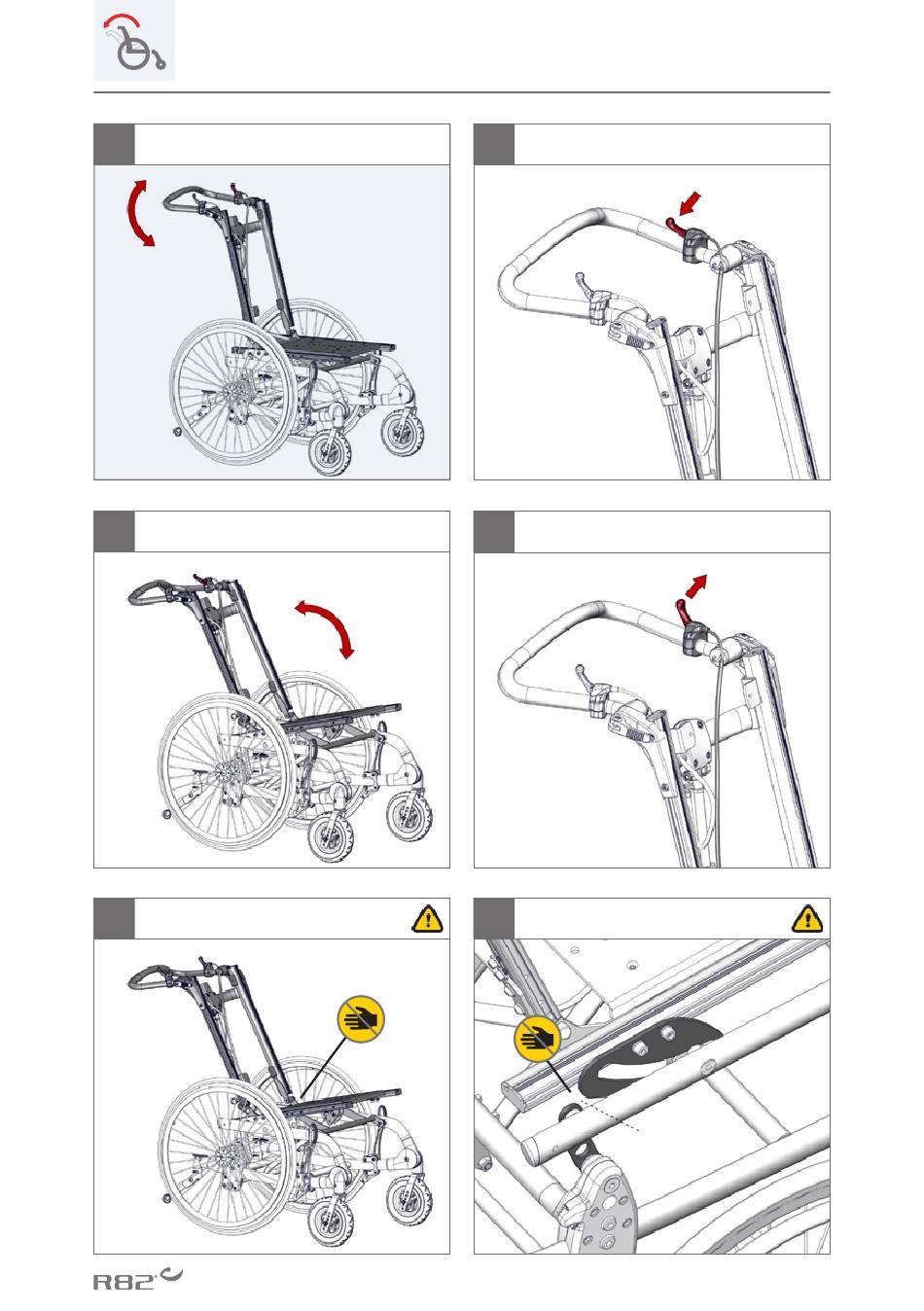 R82