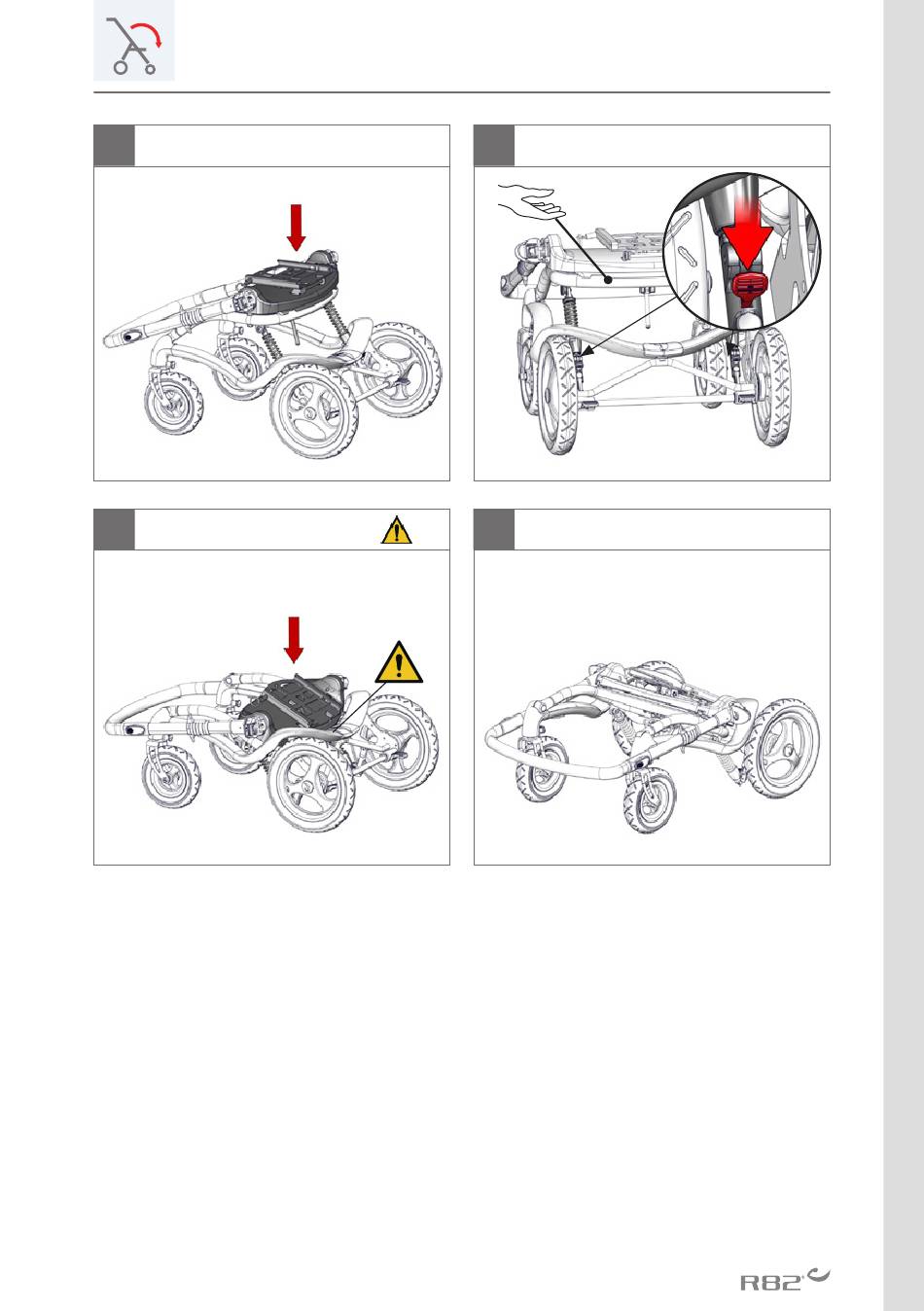 R82