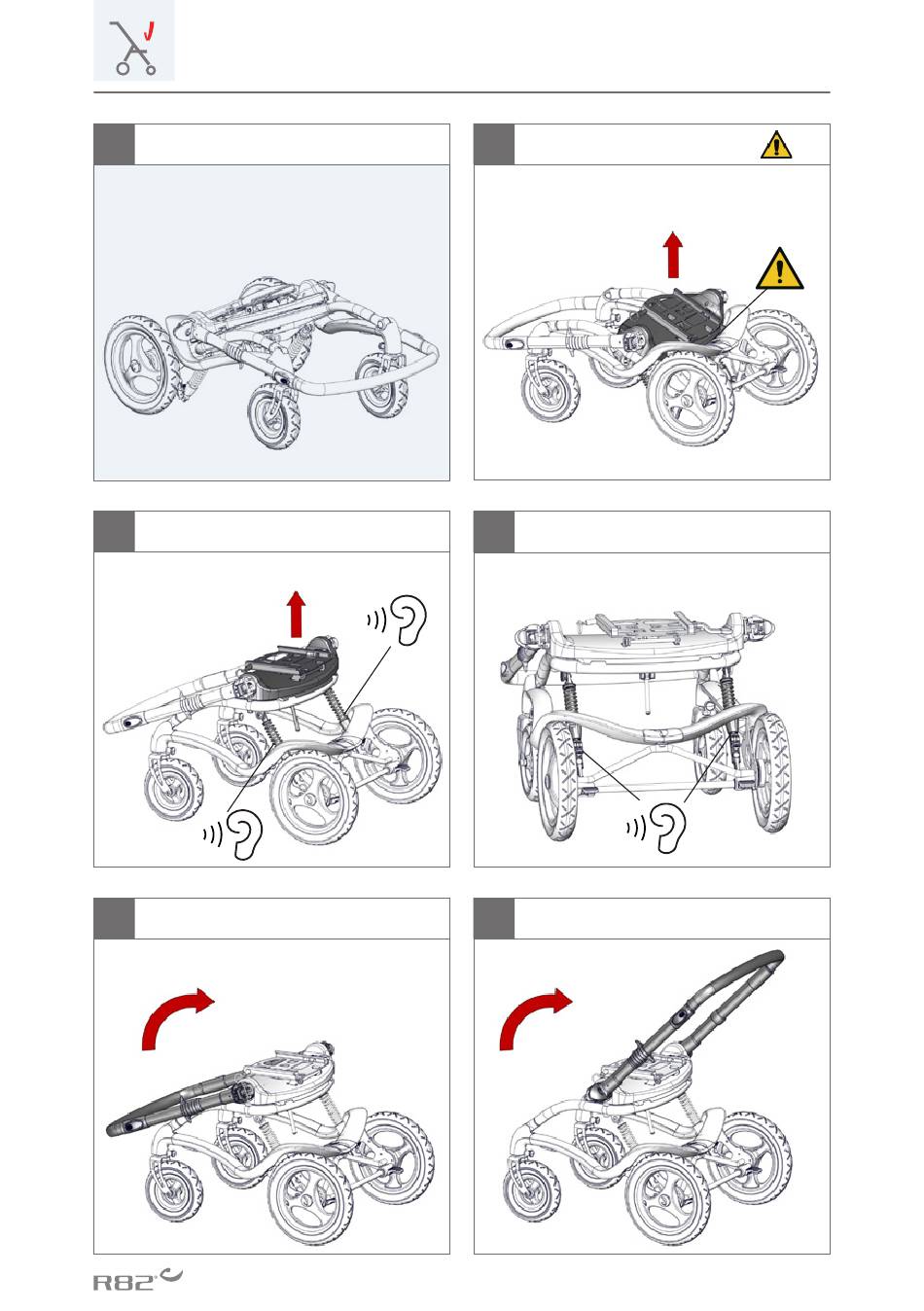 R82