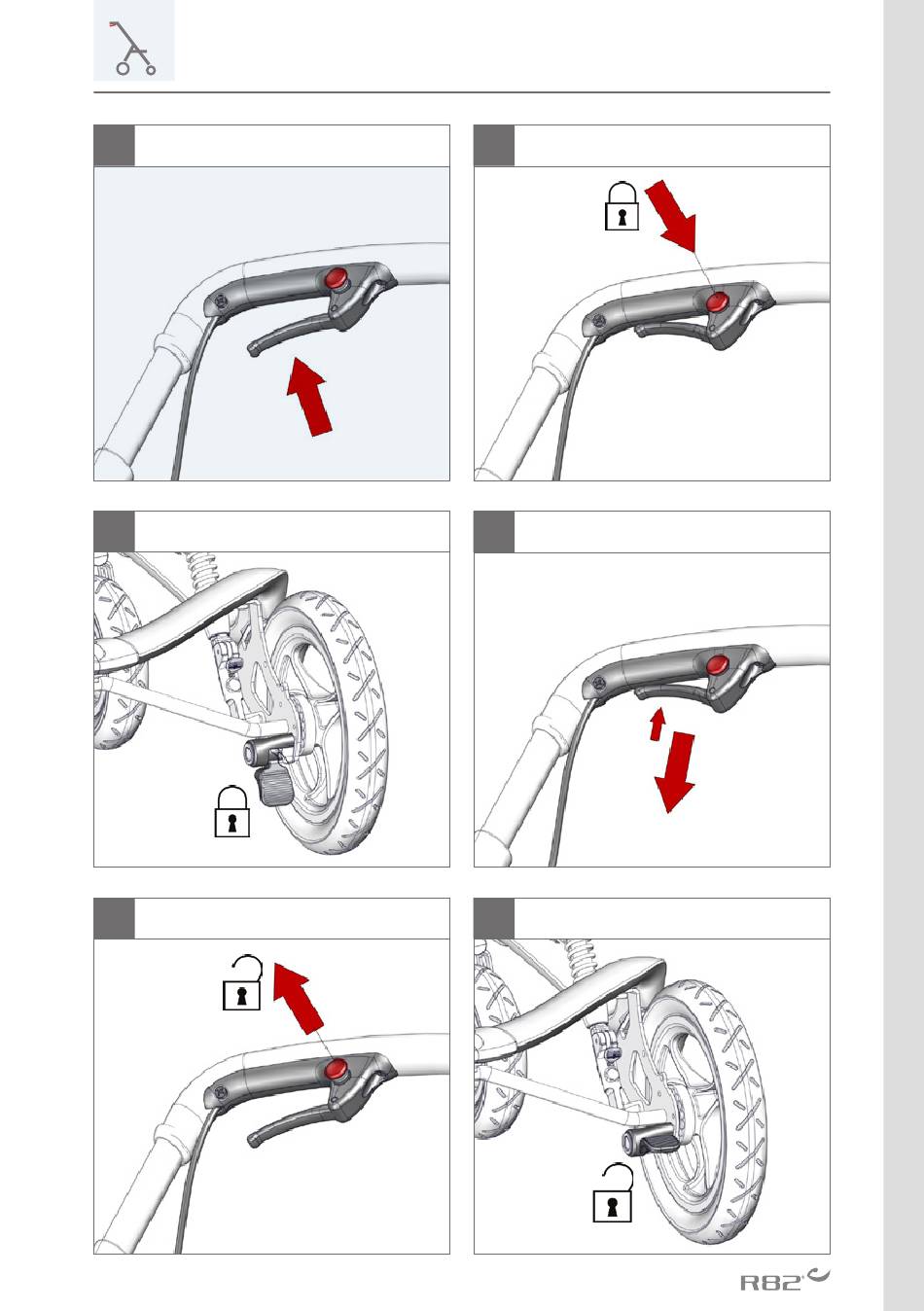 R82