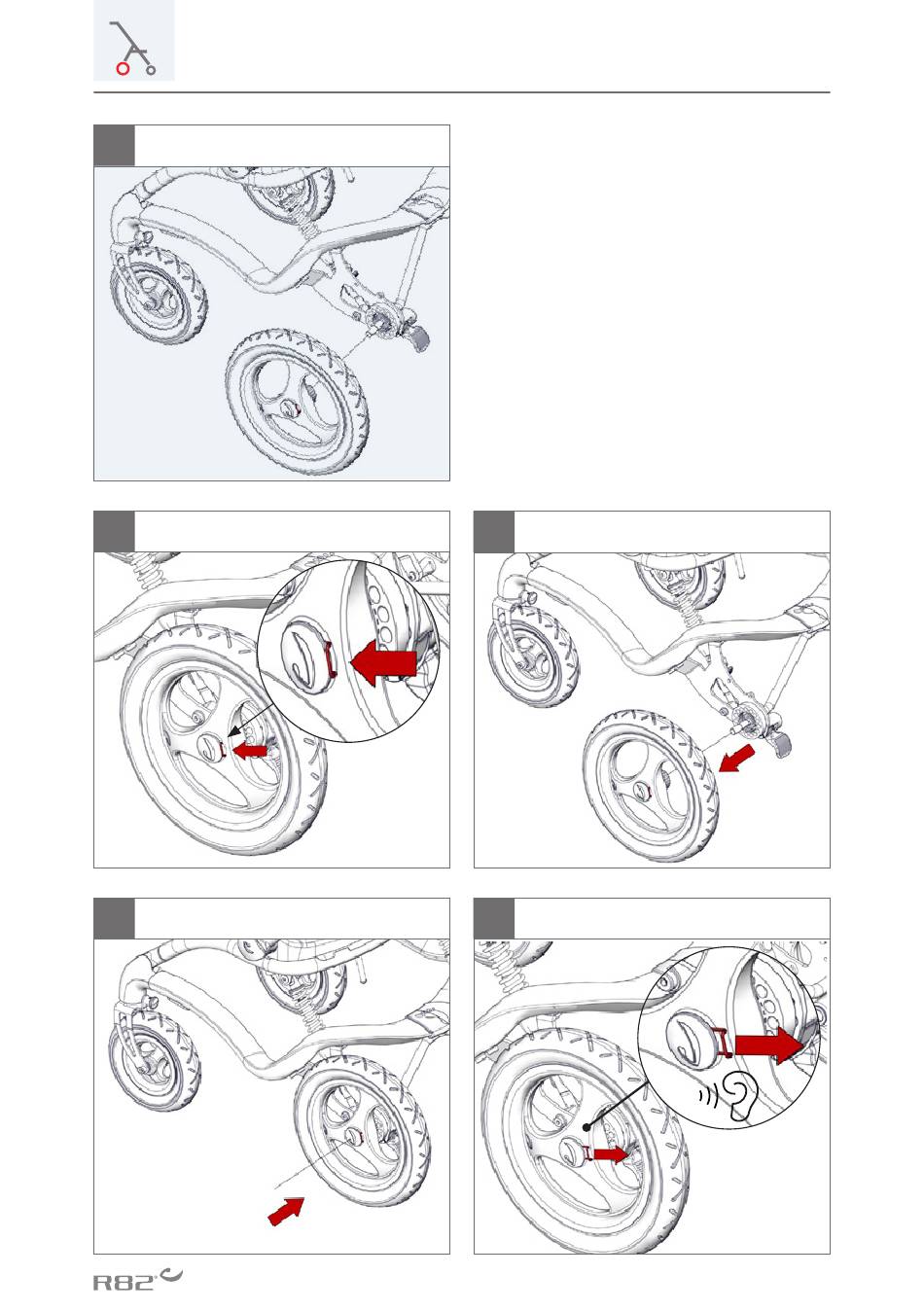 R82