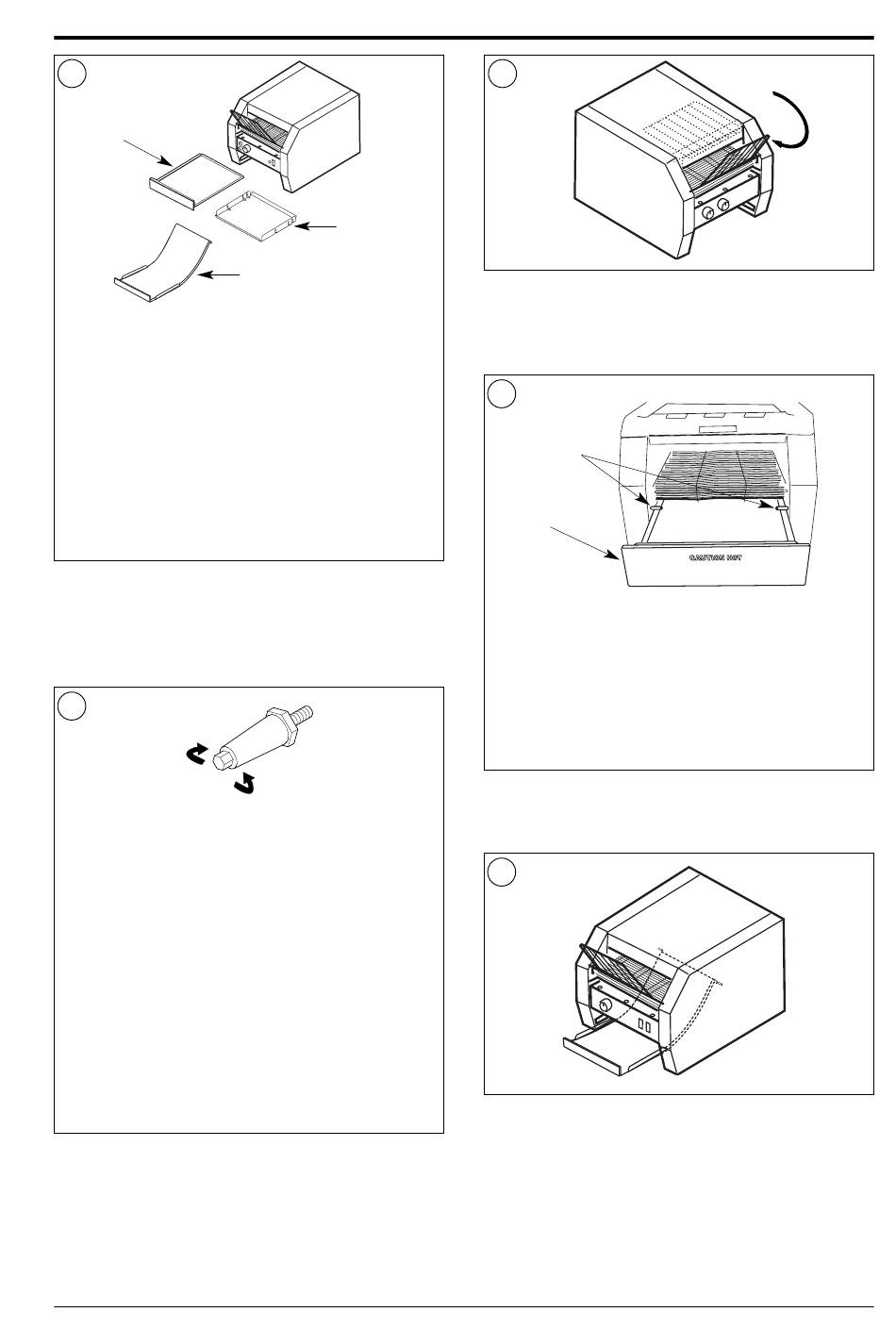 CAUTION HOT