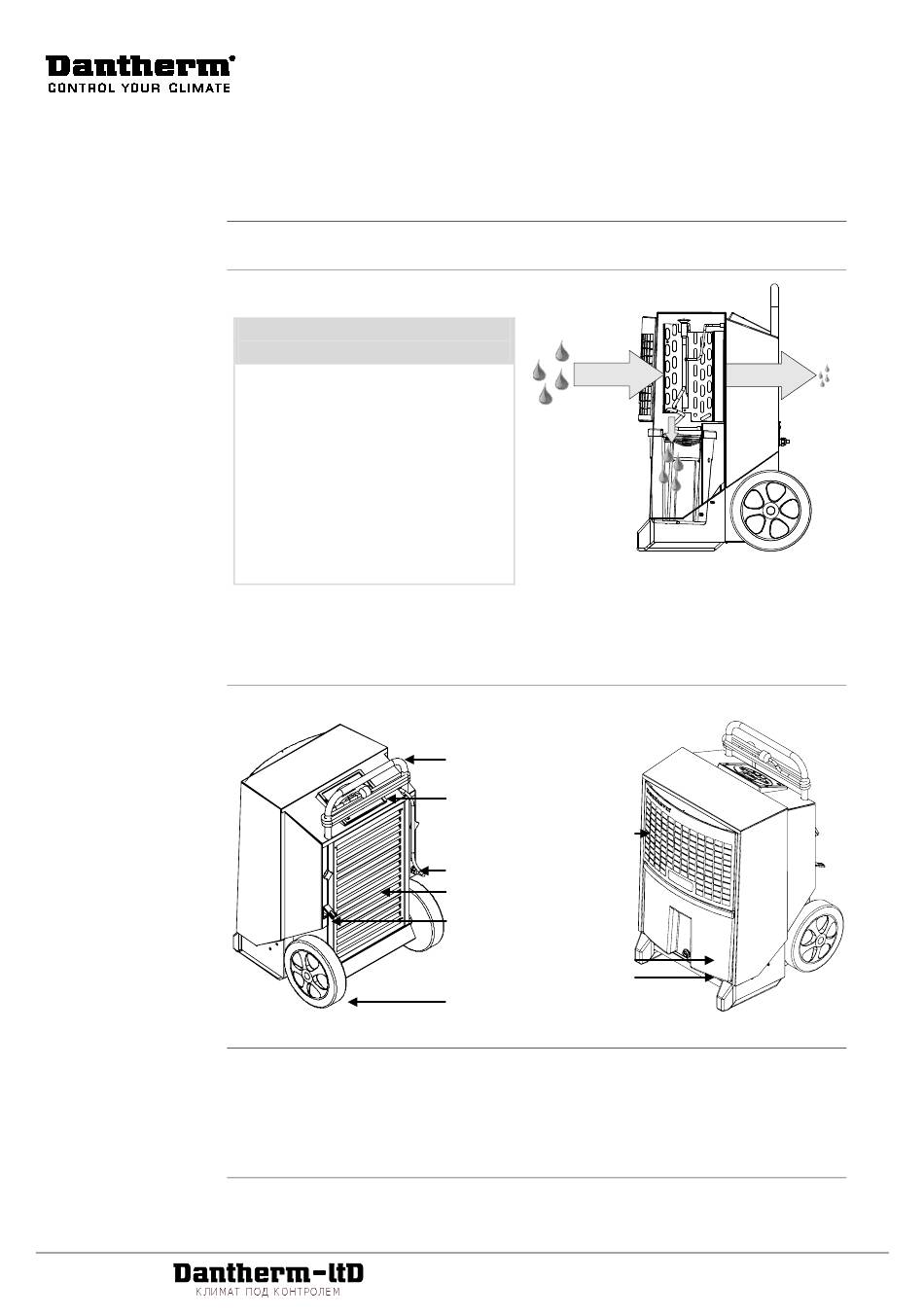 Dantherm®
CONTROL YOUR CLIMATE

Dantherm-ltD
КЛИМАТ ПОД КОНТРОЛЕМ